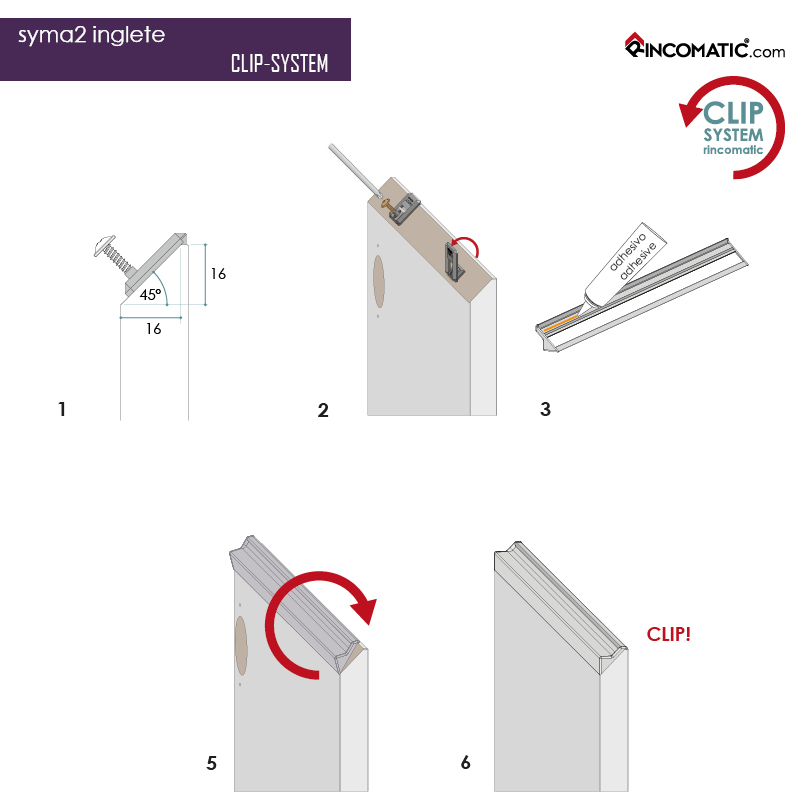 syma2 inglete
CLIP-SYSTEM

RINCOMATIC®.com

CLIP
SYSTEM
rincomatic

16
45º
16

1

2

adhesivo
adhesive

3

5

6

CLIP!