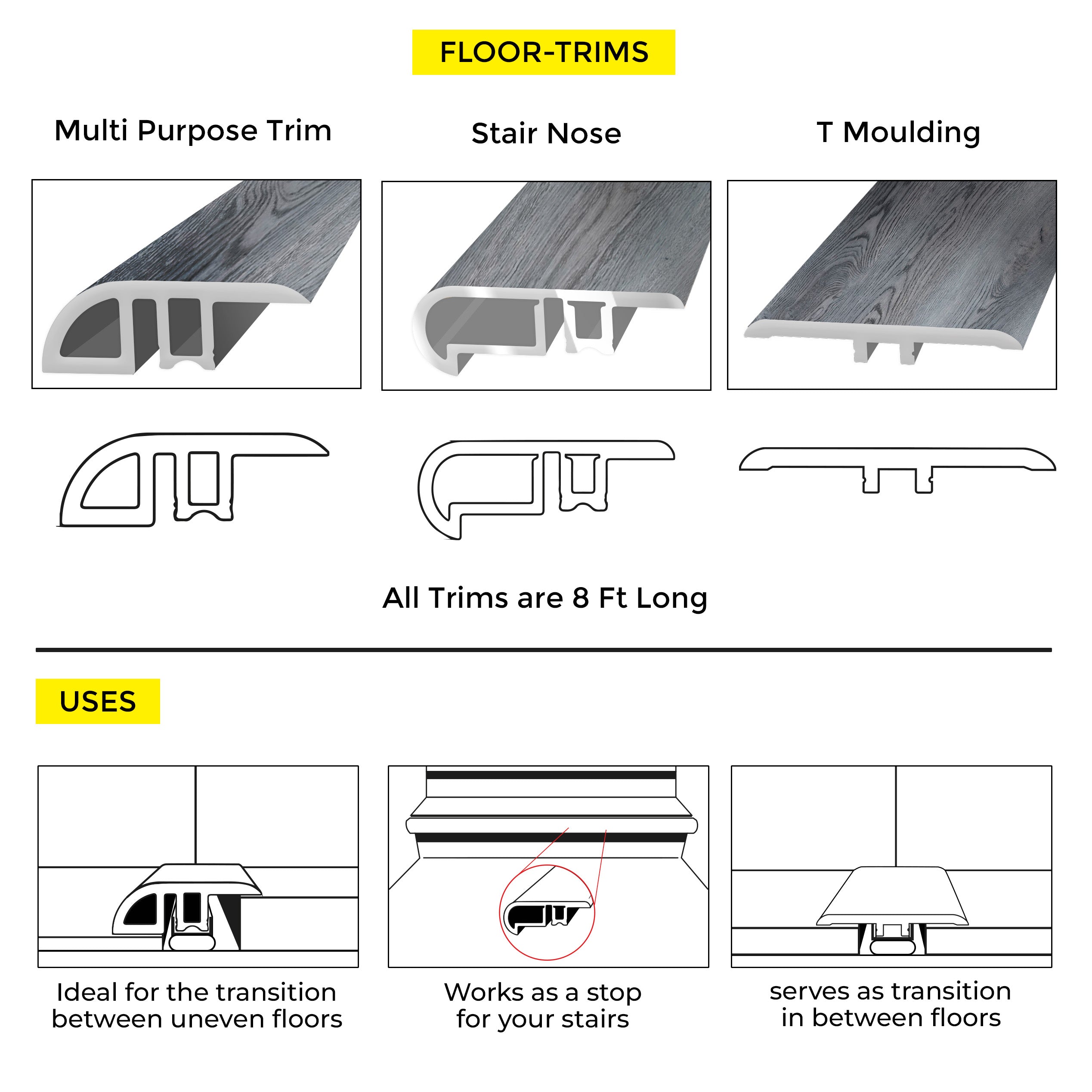 FLOOR-TRIMS

Multi Purpose Trim

Stair Nose

T Moulding

All Trims are 8 Ft Long

USES

Ideal for the transition between uneven floors

Works as a stop for your stairs

serves as transition in between floors