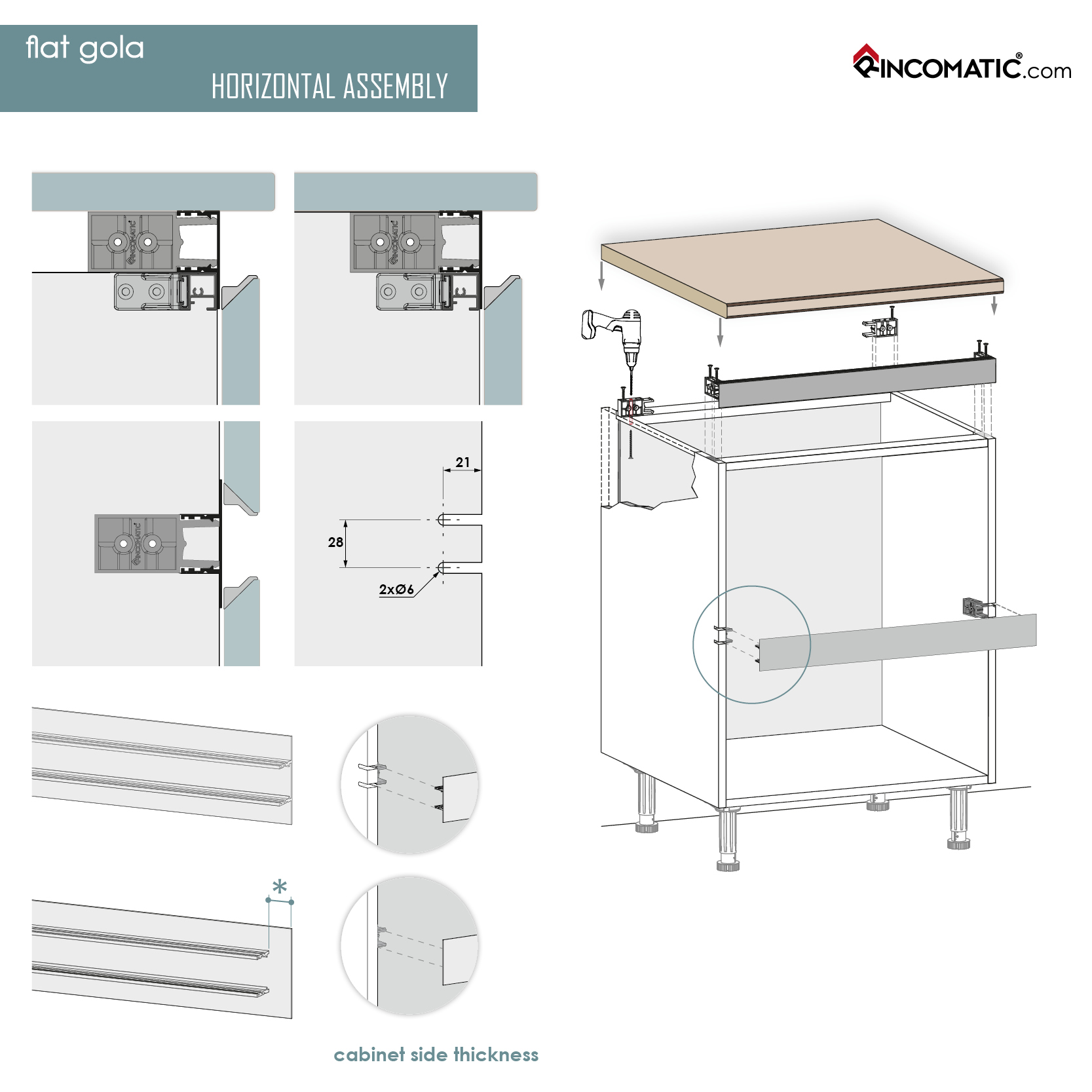 flat gola

HORIZONTAL ASSEMBLY

INCOMATIC®.com

INCOMATIC

INCOMATIC

INCOMATIC

21

28

2xØ6

*

cabinet side thickness