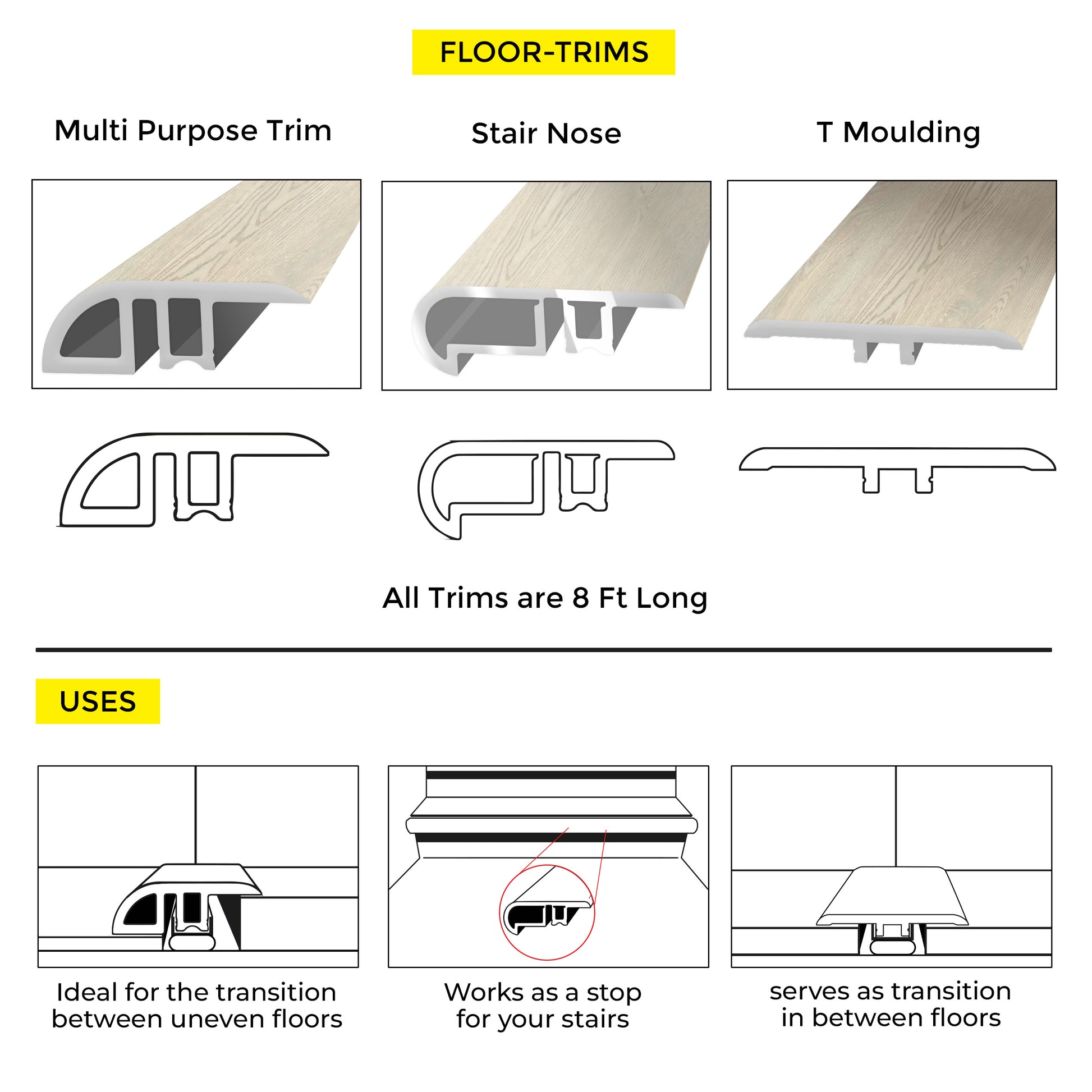 FLOOR-TRIMS

Multi Purpose Trim

Stair Nose

T Moulding

All Trims are 8 Ft Long

USES

Ideal for the transition between uneven floors

Works as a stop for your stairs

serves as transition in between floors