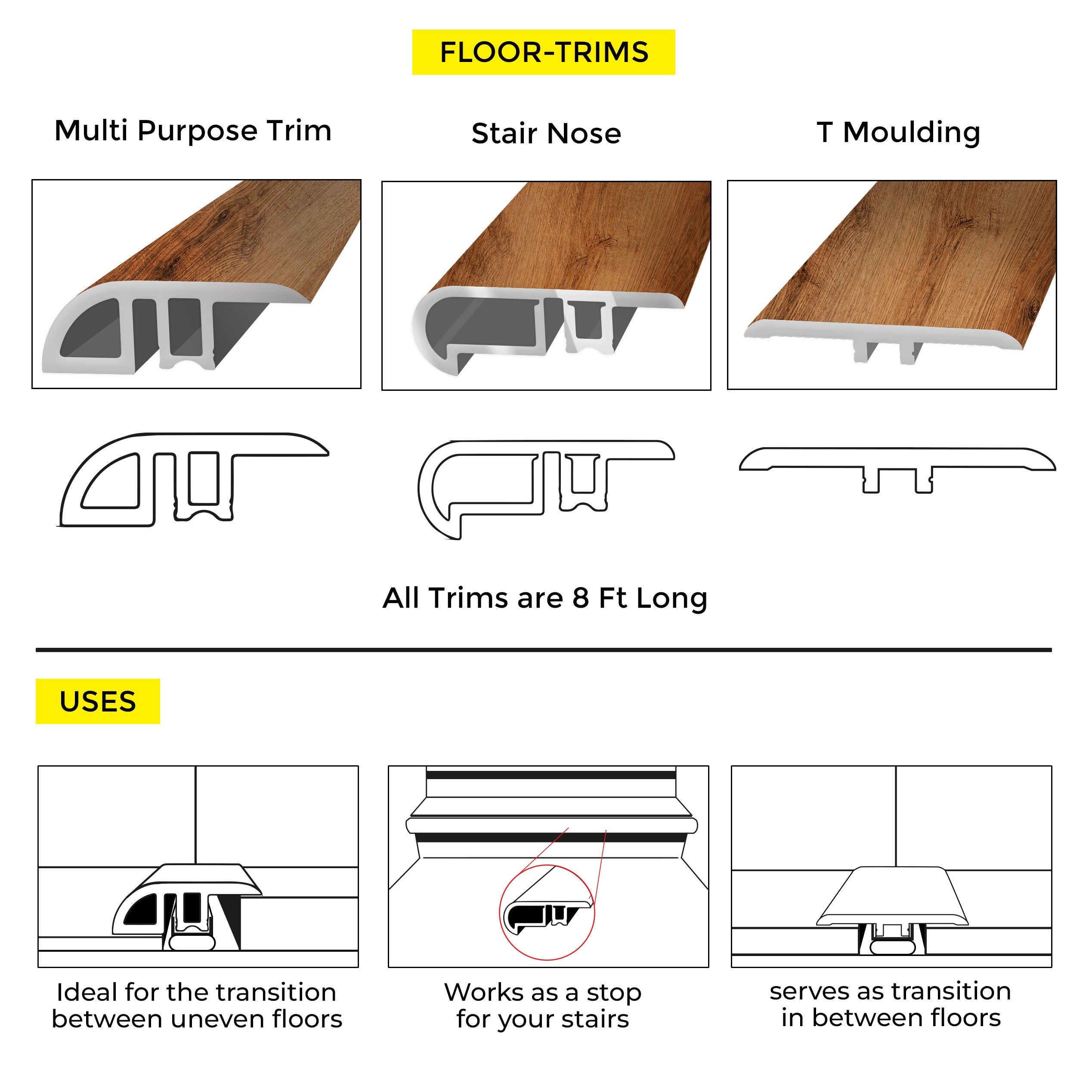 FLOOR-TRIMS

Multi Purpose Trim

Stair Nose

T Moulding

All Trims are 8 Ft Long

USES

Ideal for the transition between uneven floors

Works as a stop for your stairs

serves as transition in between floors