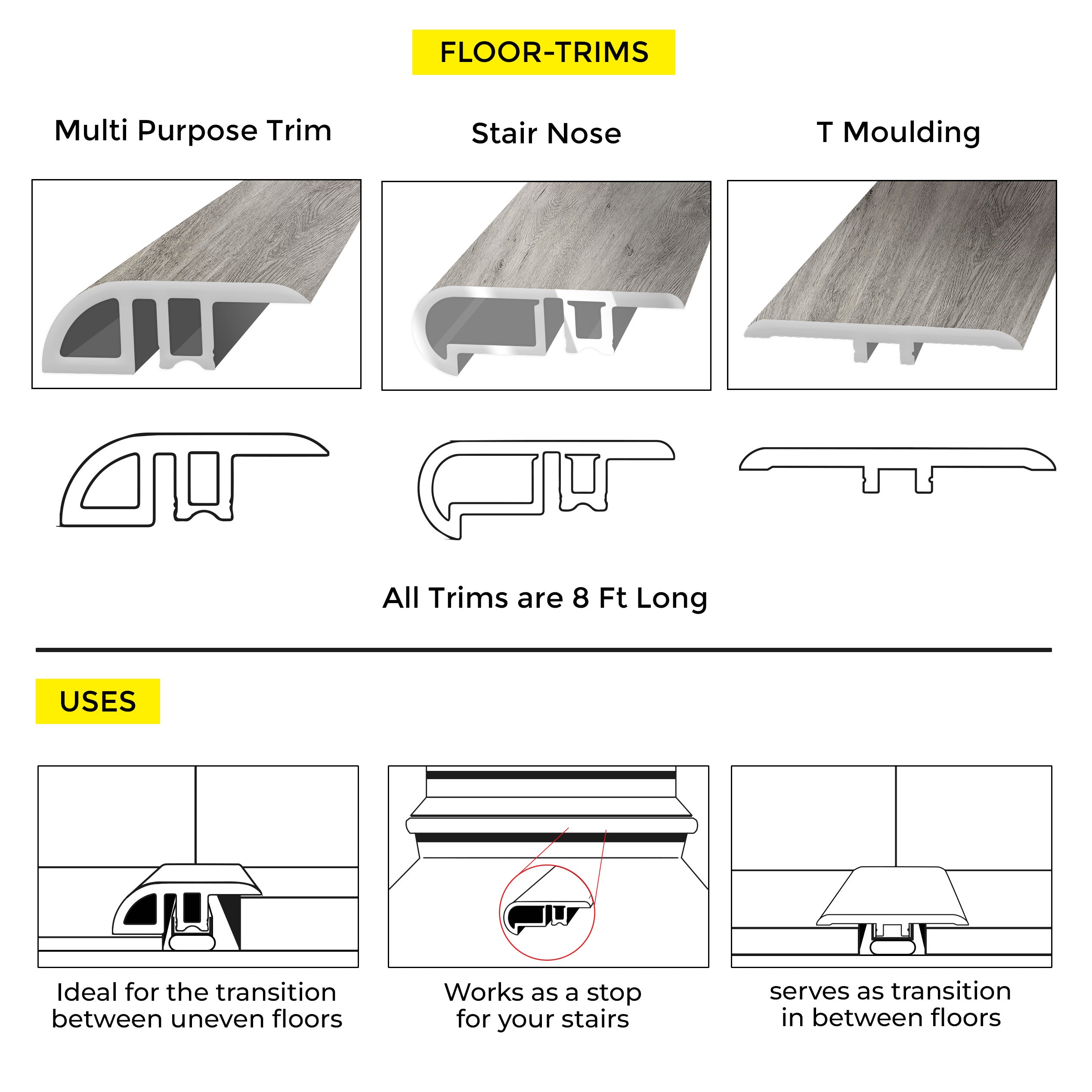 FLOOR-TRIMS

Multi Purpose Trim

Stair Nose

T Moulding

All Trims are 8 Ft Long

USES

Ideal for the transition between uneven floors

Works as a stop for your stairs

serves as transition in between floors