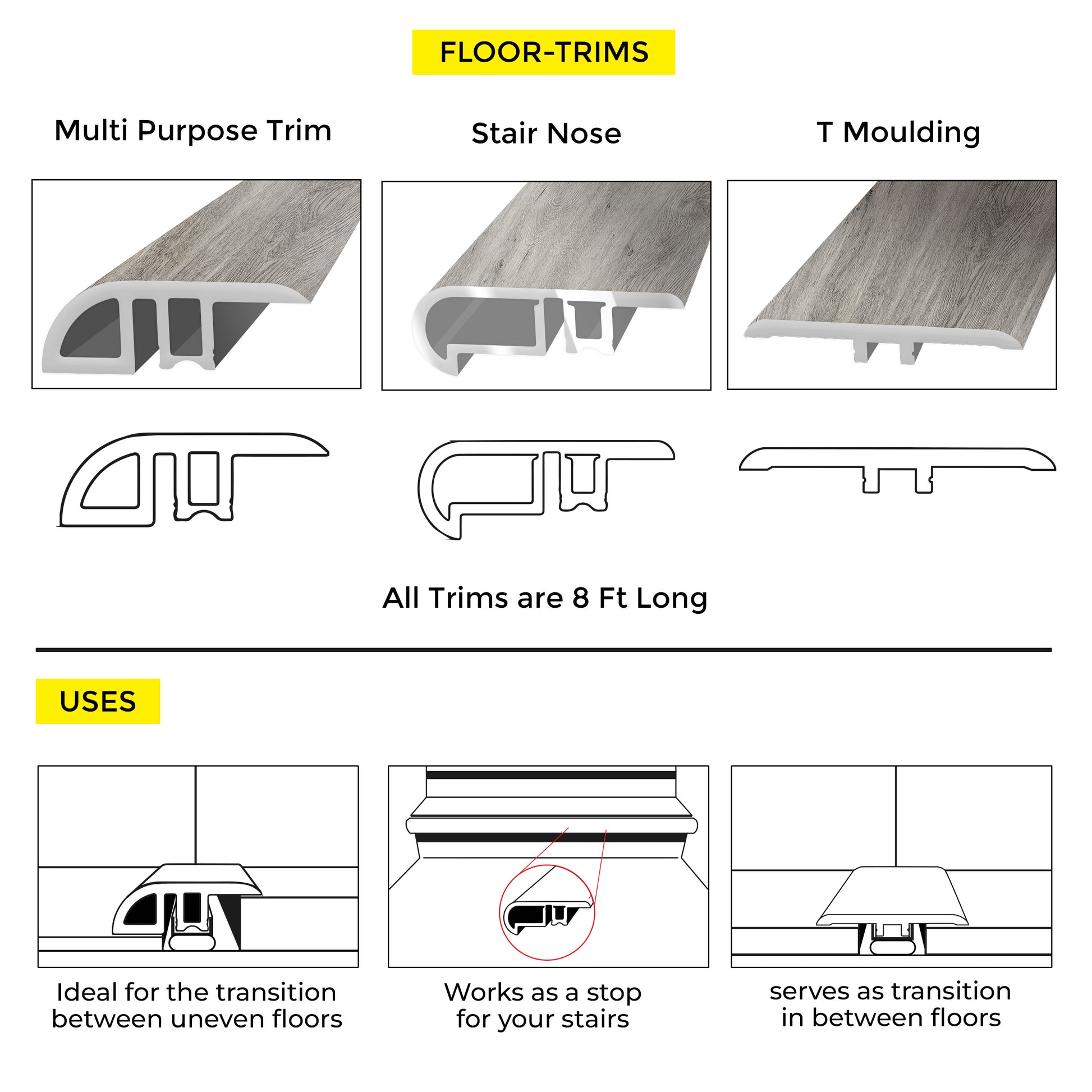 FLOOR-TRIMS

Multi Purpose Trim

Stair Nose

T Moulding

All Trims are 8 Ft Long

USES

Ideal for the transition between uneven floors

Works as a stop for your stairs

serves as transition in between floors