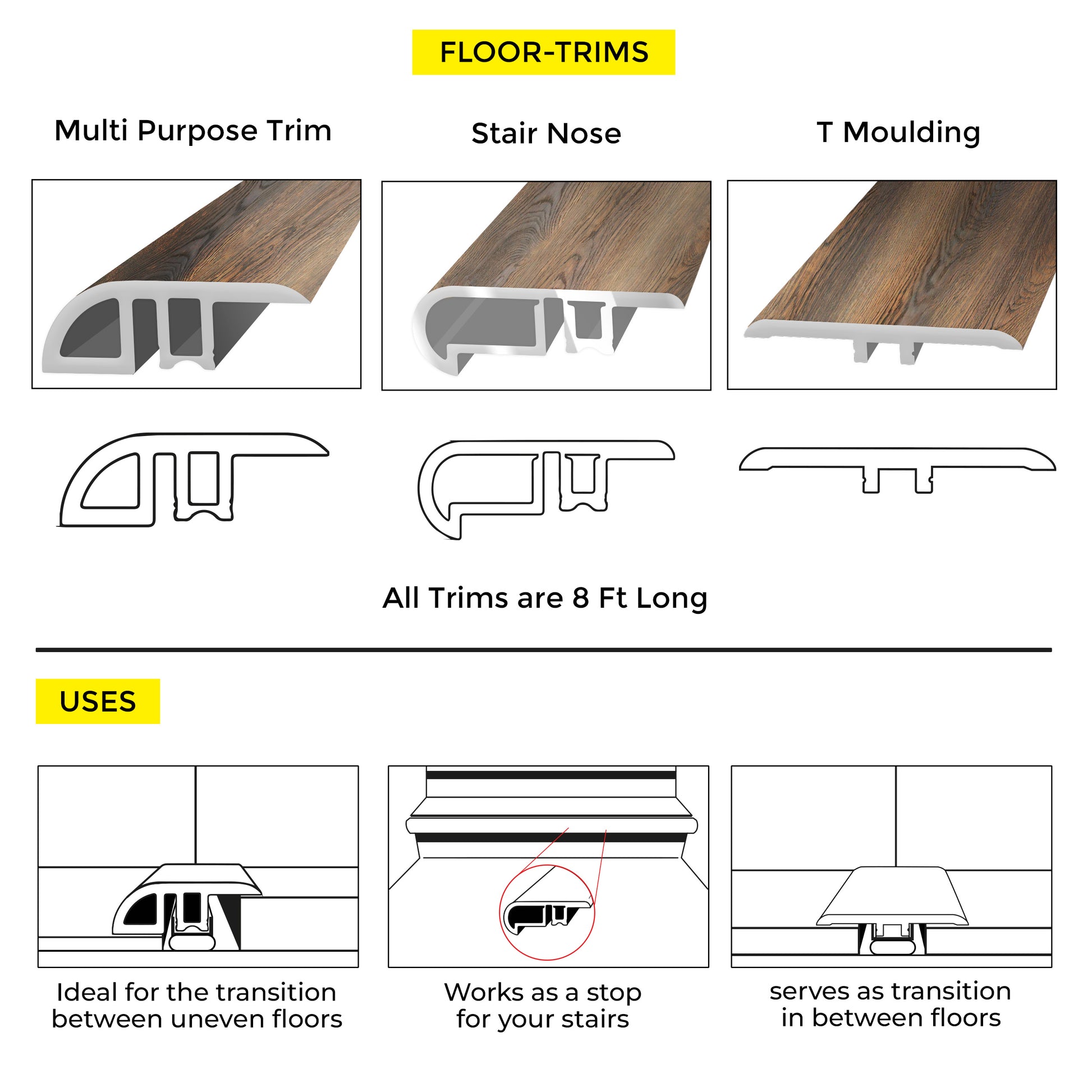 FLOOR-TRIMS

Multi Purpose Trim

Stair Nose

T Moulding

All Trims are 8 Ft Long

USES

Ideal for the transition between uneven floors

Works as a stop for your stairs

serves as transition in between floors