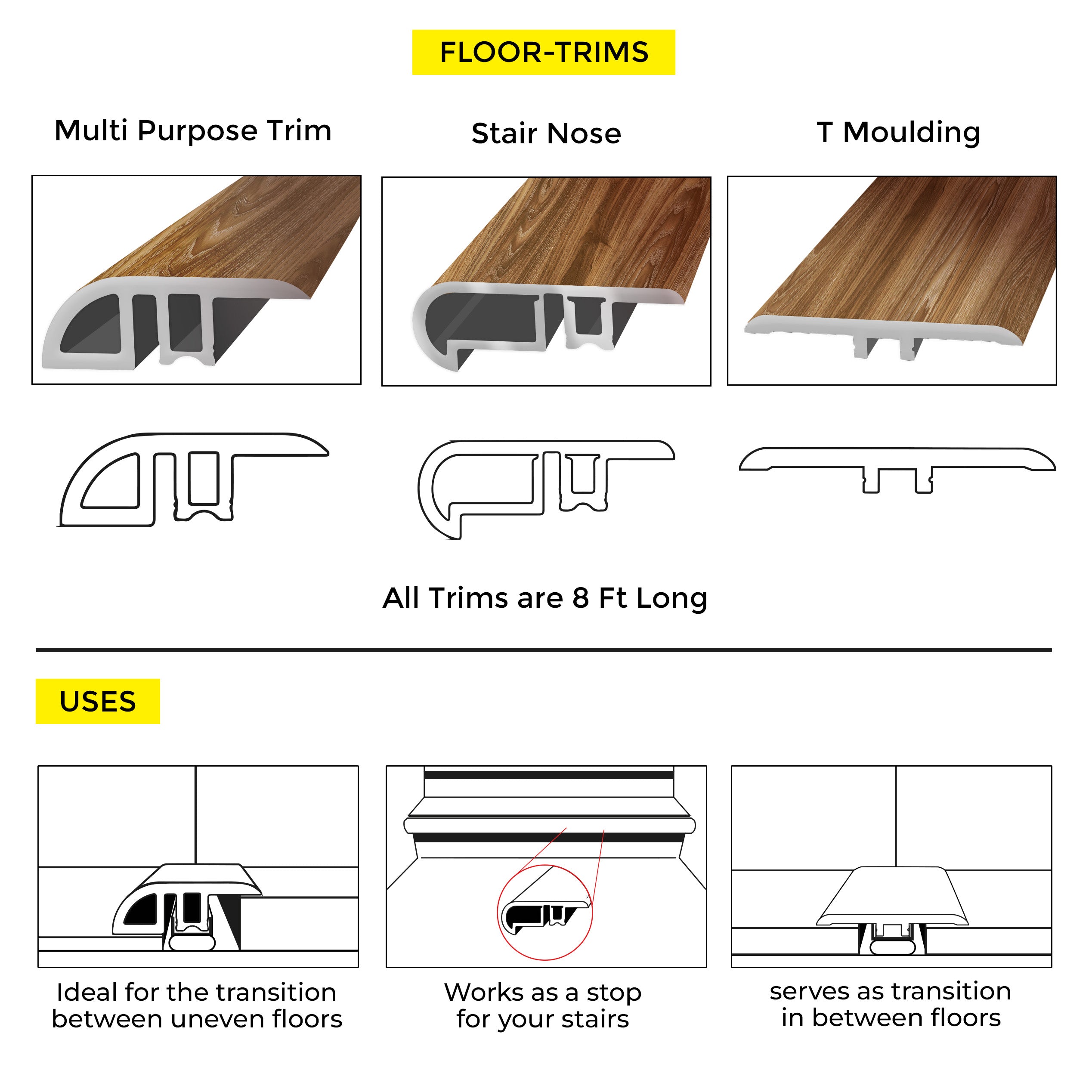 FLOOR-TRIMS

Multi Purpose Trim

Stair Nose

T Moulding

All Trims are 8 Ft Long

USES

Ideal for the transition between uneven floors

Works as a stop for your stairs

serves as transition in between floors