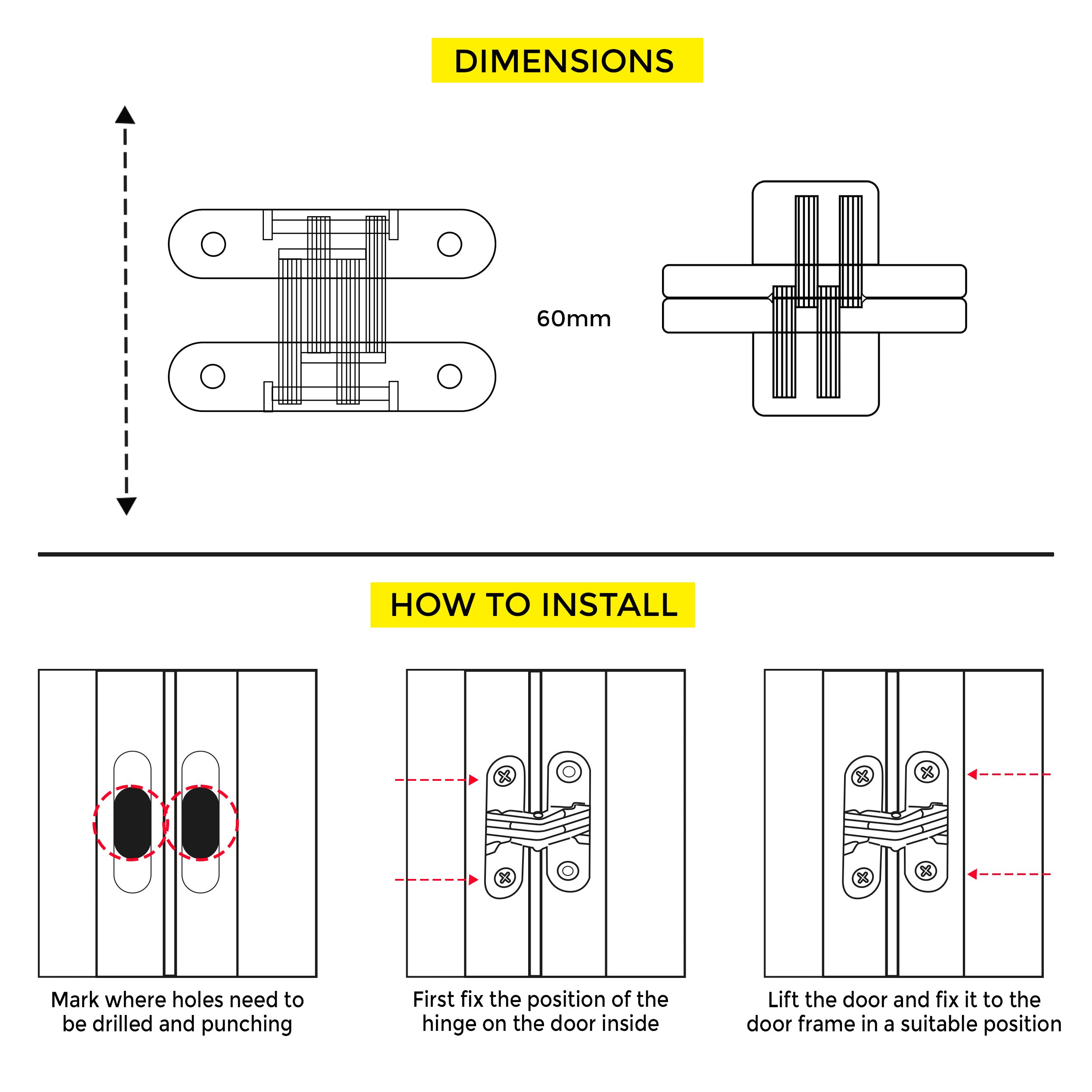 DIMENSIONS

60mm

HOW TO INSTALL

Mark where holes need to be drilled and punching

First fix the position of the hinge on the door inside

Lift the door and fix it to the door frame in a suitable position