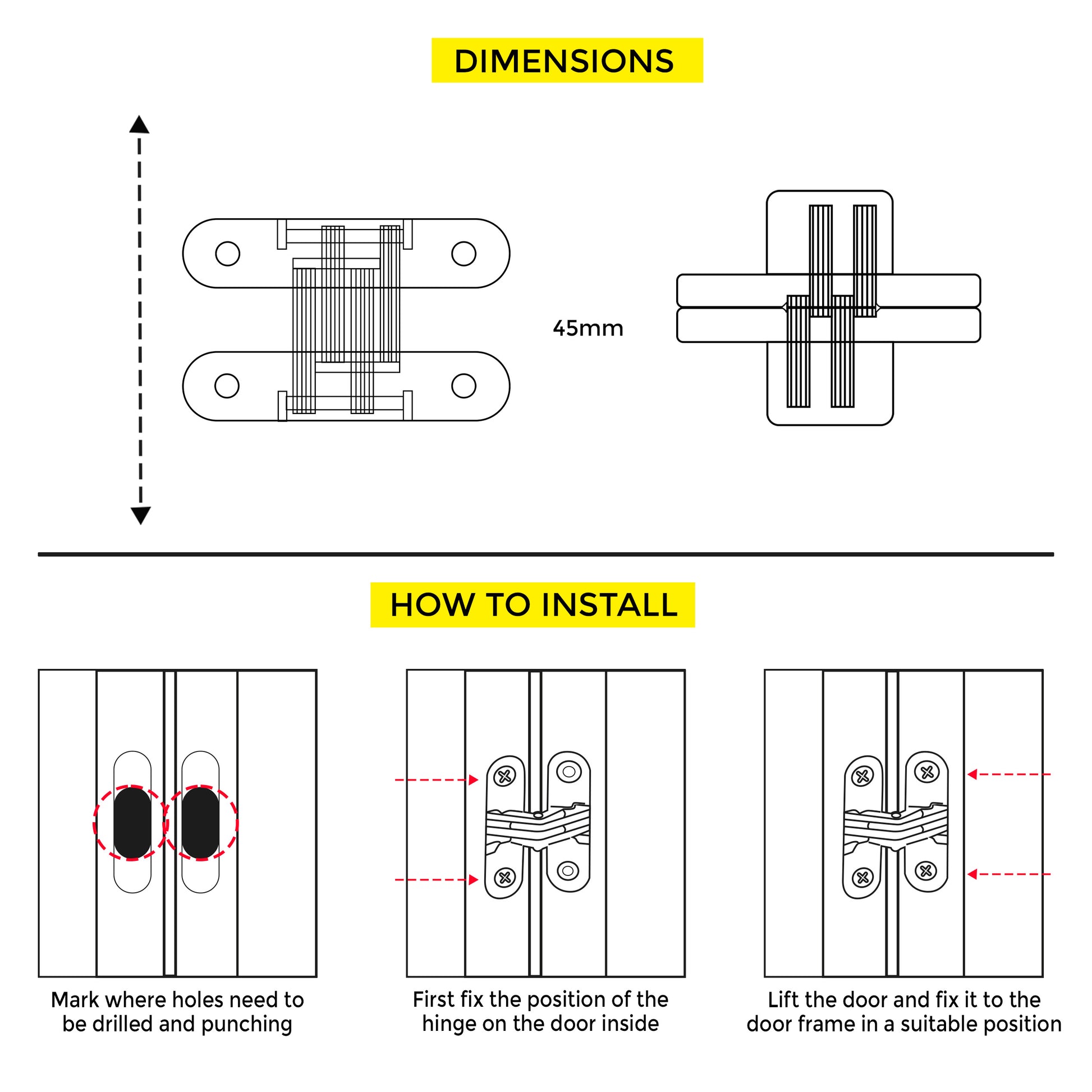 DIMENSIONS

45mm

HOW TO INSTALL

Mark where holes need to be drilled and punching

First fix the position of the hinge on the door inside

Lift the door and fix it to the door frame in a suitable position