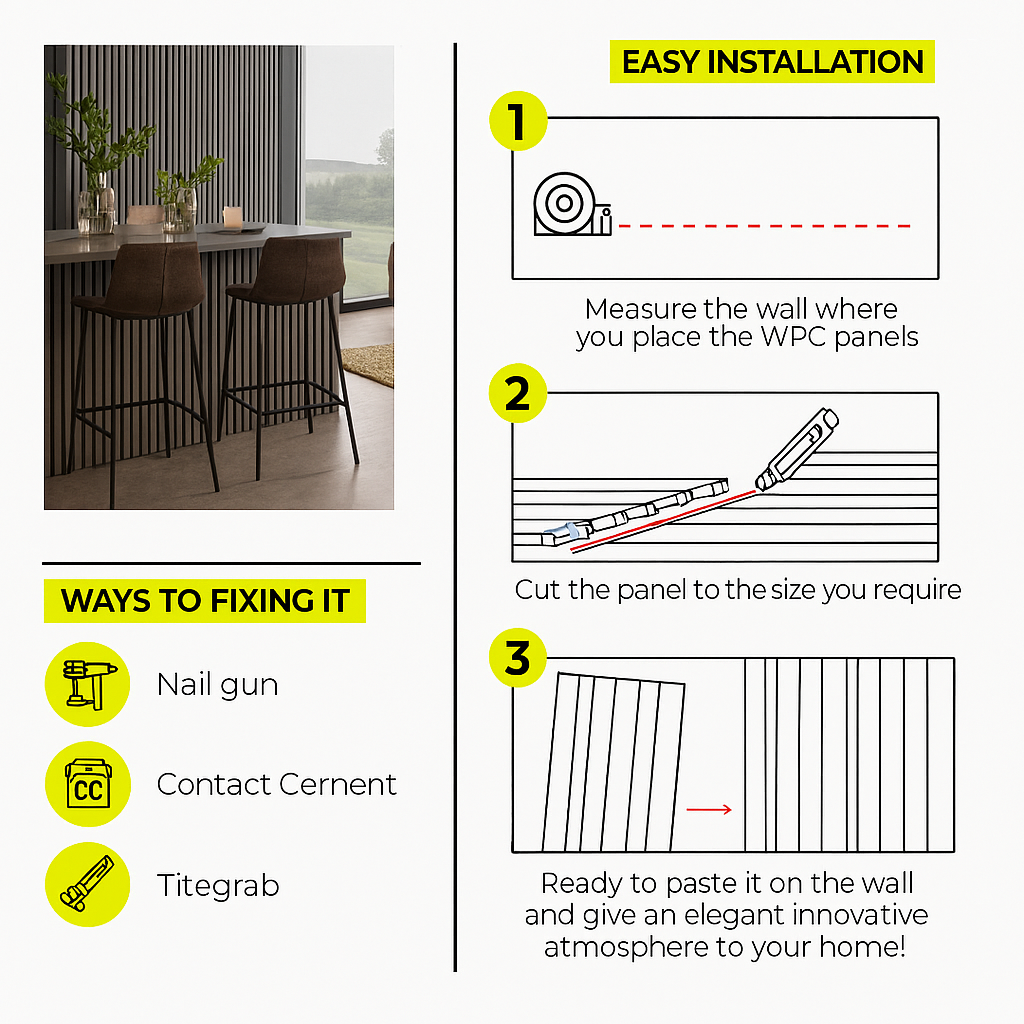 WAYS TO FIXING IT

Nail gun

CC

Contact Cernent

Titegrab

EASY INSTALLATION

1

Measure the wall where you place the WPC panels

2

Cut the panel to the size you require

3

Ready to paste it on the wall and give an elegant innovative atmosphere to your home!