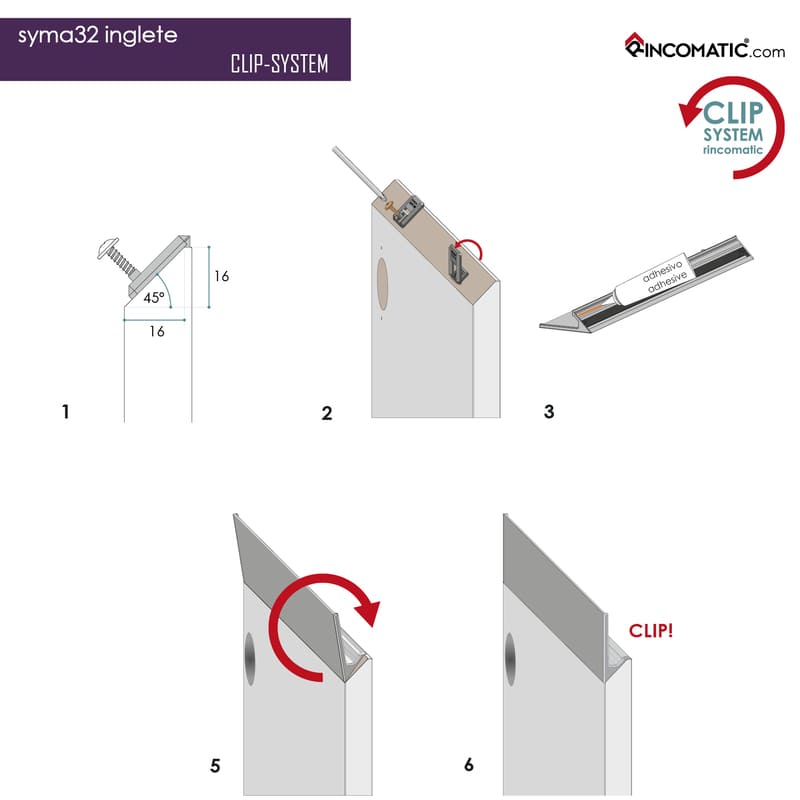 syma32 inglete
CLIP-SYSTEM

RINCOMATIC.com

CLIP
SYSTEM
rincomatic

16
45°
16

1

2

adhesivo
adhesive

3

5

CLIP!

6