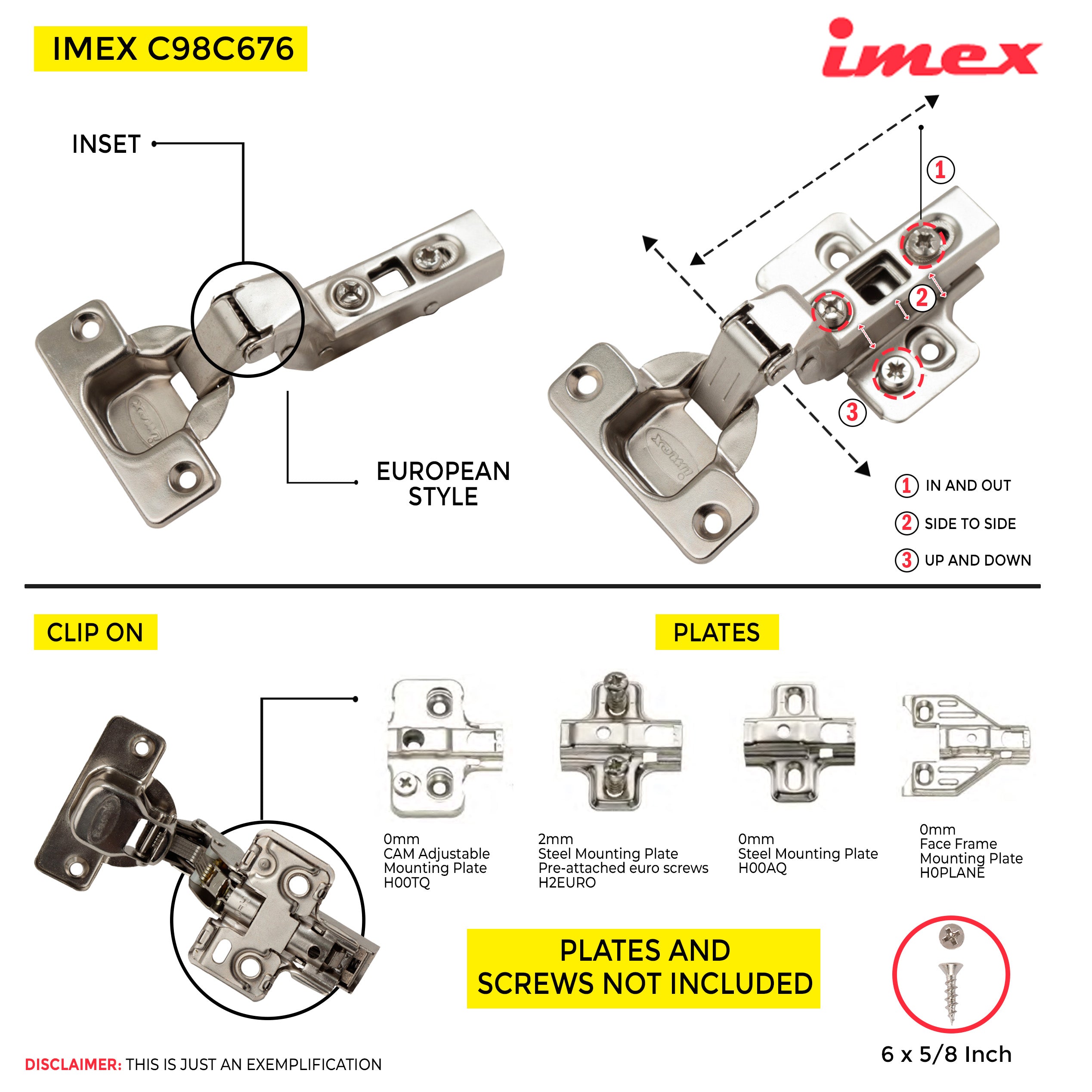 IMEX C98C676

imex

INSET

EUROPEAN STYLE

1
2
3

1 IN AND OUT
2 SIDE TO SIDE
3 UP AND DOWN

CLIP ON

PLATES

0mm
CAM Adjustable Mounting Plate
H00TQ

2mm
Steel Mounting Plate
Pre-attached euro screws
H2EURO

0mm
Steel Mounting Plate
H00AQ

0mm
Face Frame Mounting Plate
H0PLANE

PLATES AND SCREWS NOT INCLUDED

6 x 5/8 Inch

DISCLAIMER: THIS IS JUST AN EXEMPLIFICATION