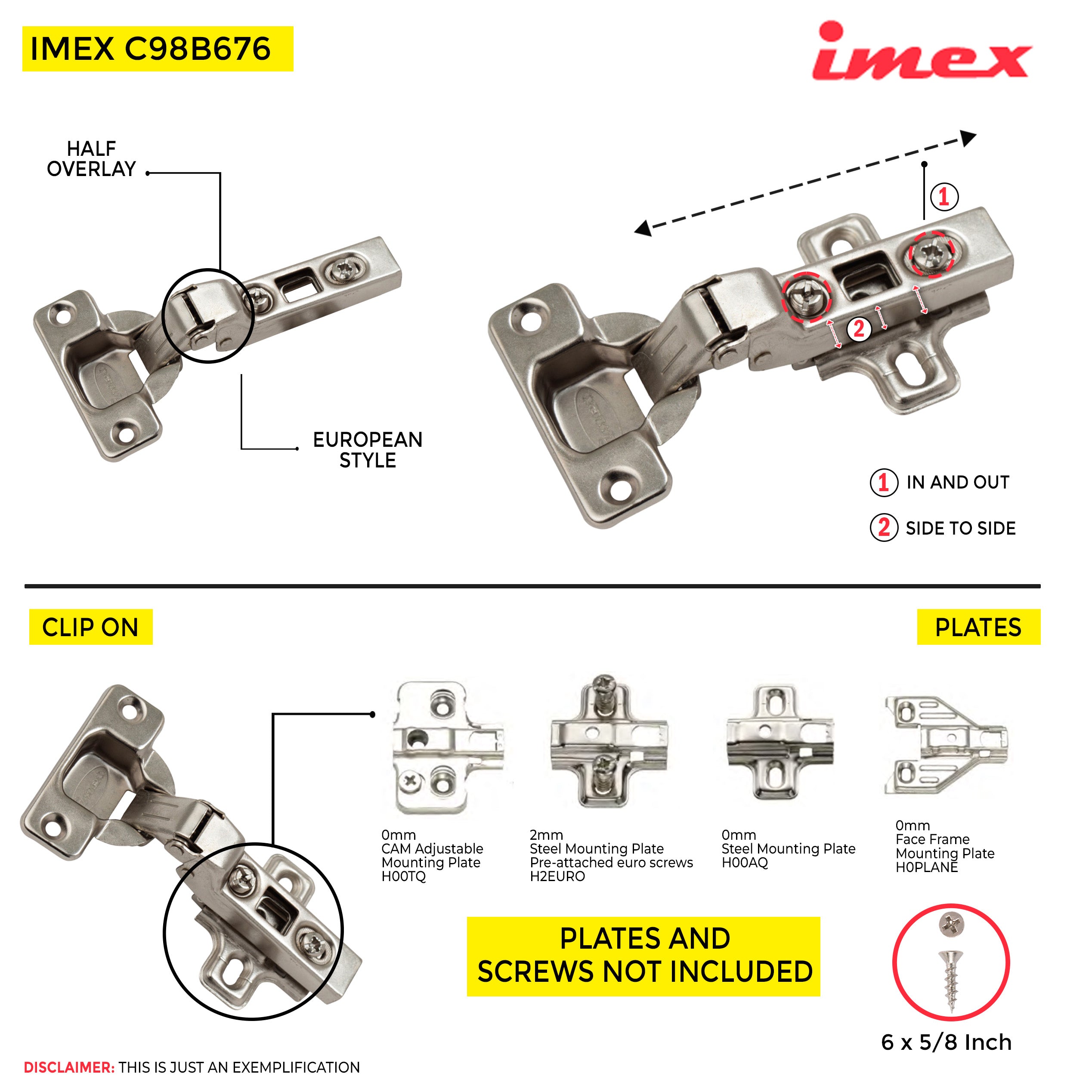 IMEX C98B676

imex

HALF OVERLAY

EUROPEAN STYLE

1

2

1 IN AND OUT

2 SIDE TO SIDE

CLIP ON

PLATES

0mm
CAM Adjustable
Mounting Plate
H00TQ

2mm
Steel Mounting Plate
Pre-attached euro screws
H2EURO

0mm
Steel Mounting Plate
H00AQ

0mm
Face Frame
Mounting Plate
H0PLANE

PLATES AND SCREWS NOT INCLUDED

6 x 5/8 Inch

DISCLAIMER: THIS IS JUST AN EXEMPLIFICATION