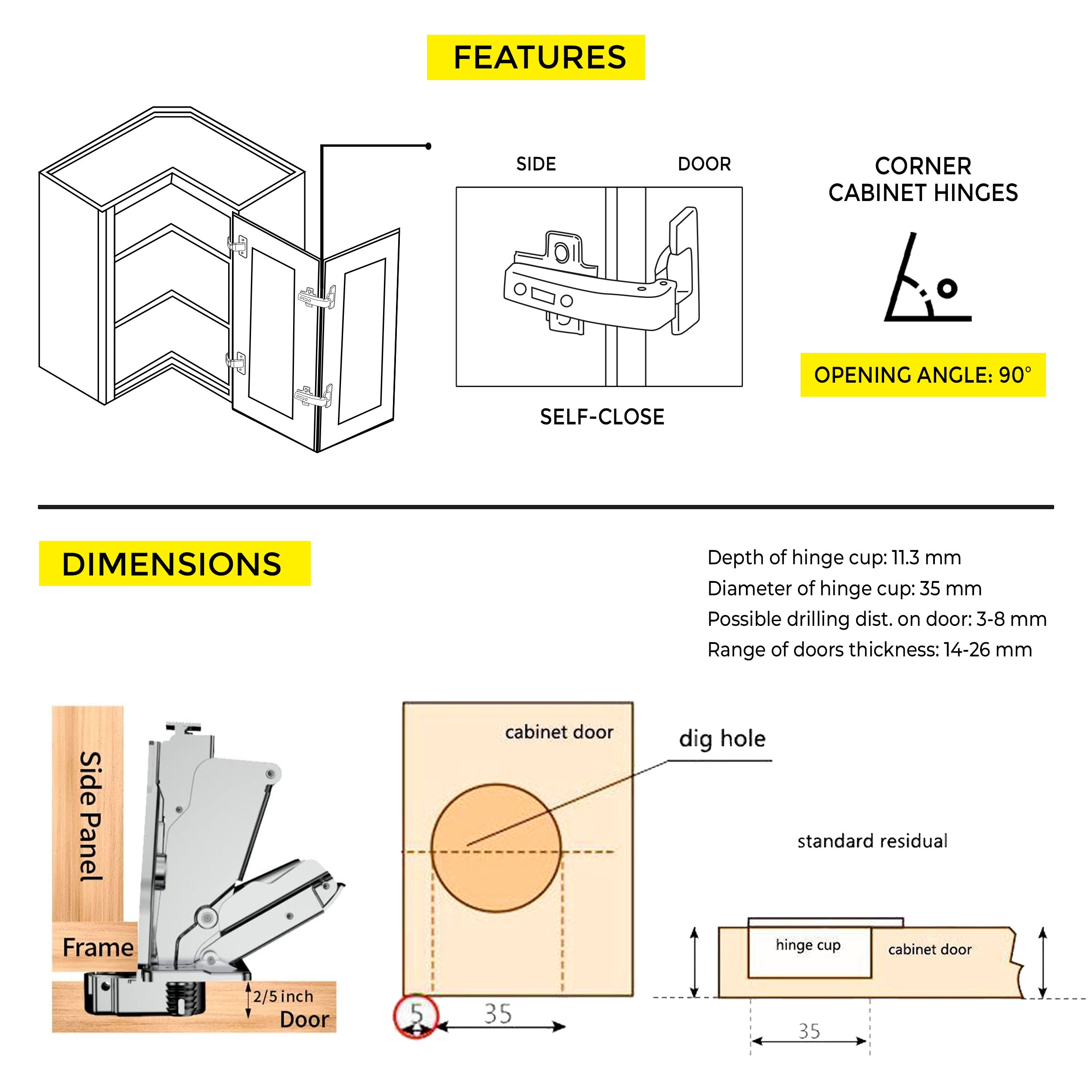 FEATURES

SIDE

DOOR

SELF-CLOSE

CORNER CABINET HINGES

OPENING ANGLE: 90°

DIMENSIONS

Depth of hinge cup: 11.3 mm
Diameter of hinge cup: 35 mm
Possible drilling dist. on door: 3-8 mm
Range of doors thickness: 14-26 mm

Side Panel

Frame

2/5 inch

Door

cabinet door

dig hole

5

35

standard residual

hinge cup

cabinet door

35