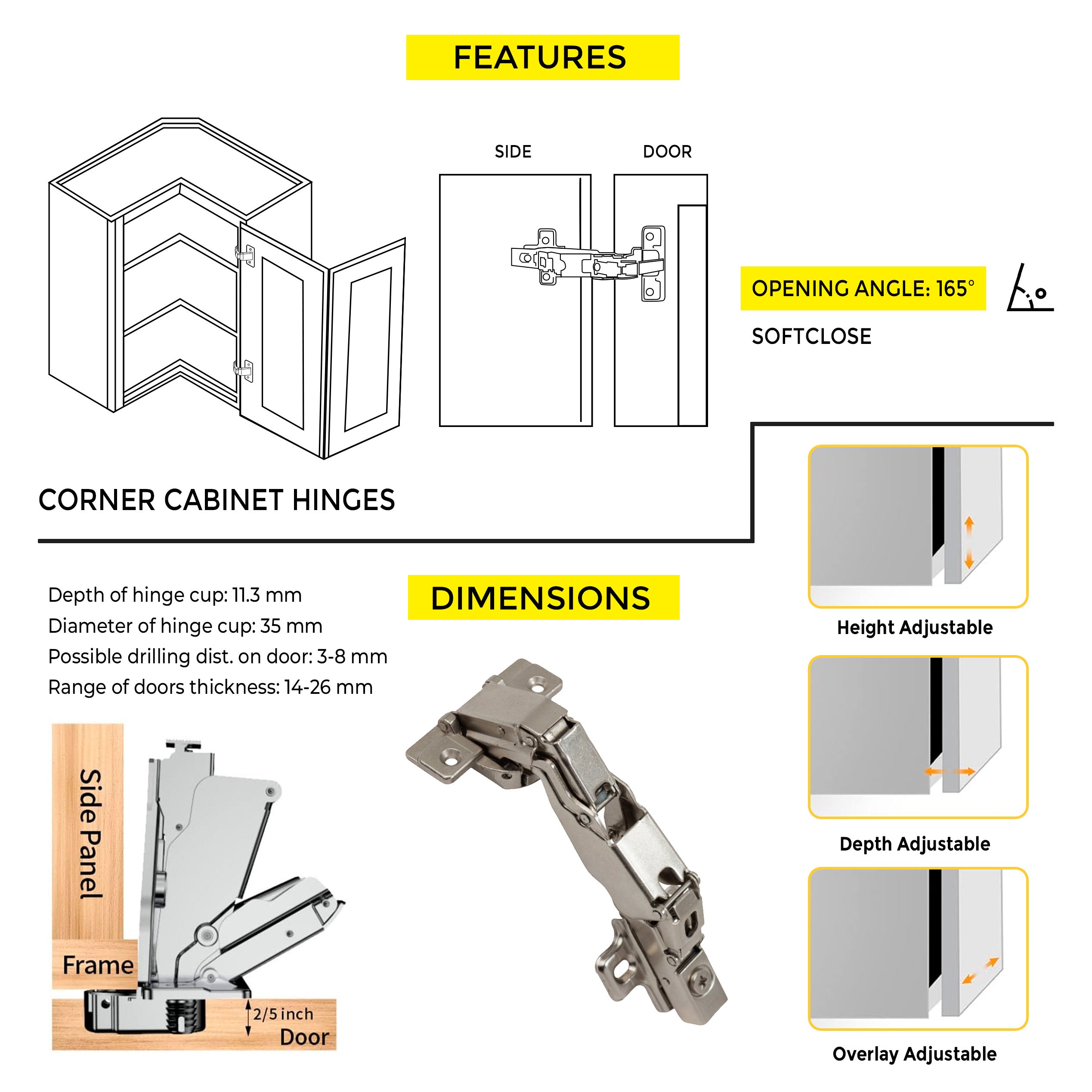 FEATURES

SIDE

DOOR

OPENING ANGLE: 165°

SOFTCLOSE

CORNER CABINET HINGES

Depth of hinge cup: 11.3 mm
Diameter of hinge cup: 35 mm
Possible drilling dist. on door: 3-8 mm
Range of doors thickness: 14-26 mm

DIMENSIONS

Side Panel

Frame

2/5 inch

Door

Height Adjustable

Depth Adjustable

Overlay Adjustable