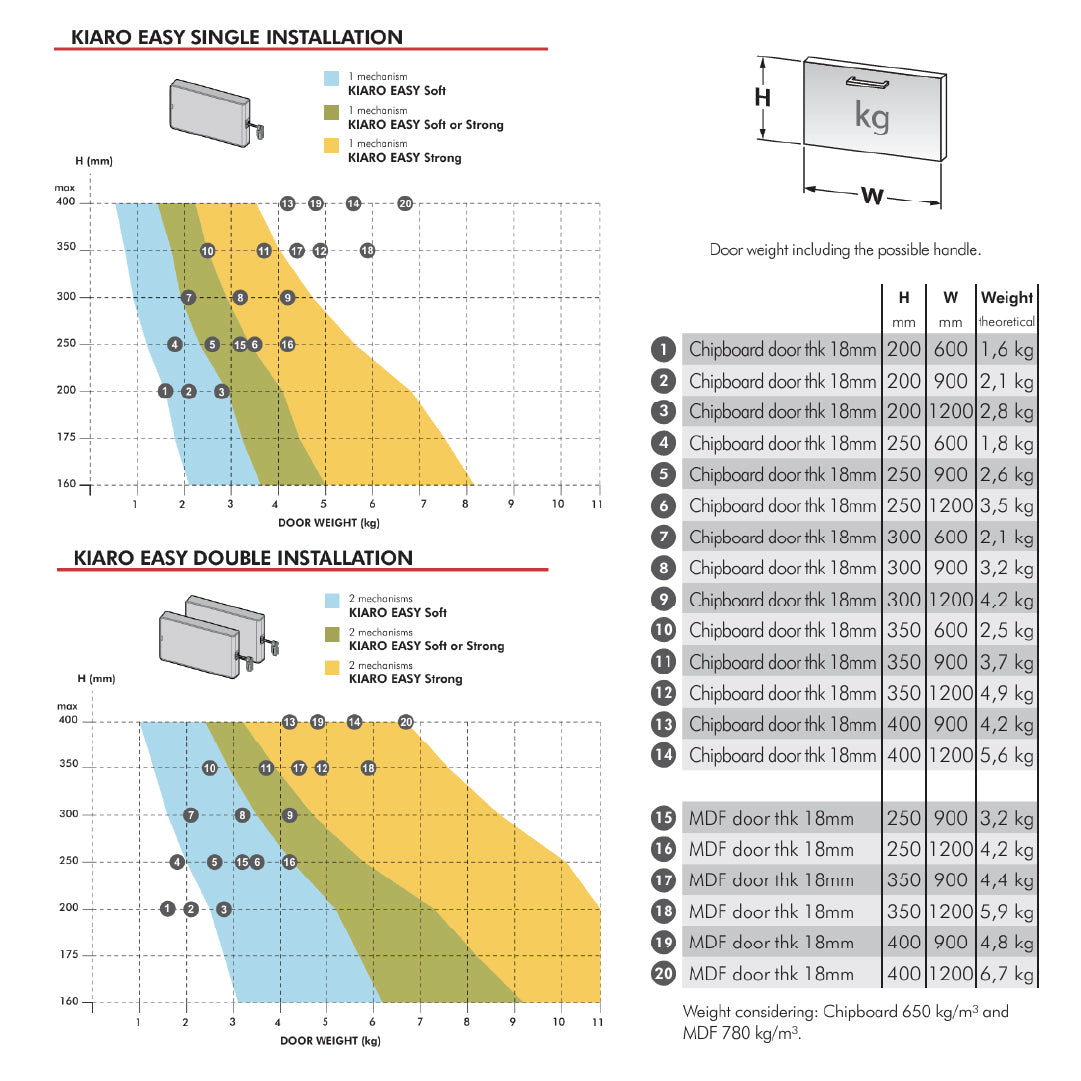 KIARO EASY SINGLE INSTALLATION

1 mechanism
KIARO EASY Soft
1 mechanism
KIARO EASY Soft or Strong
1 mechanism
KIARO EASY Strong

H (mm)
max
400
350
300
250
200
175
160

13 19 14 20
10 11 17 12 18
7 8 9
4 5 15 6 16
1 2 3

1 2 3 4 5 6 7 8 9 10 11
DOOR WEIGHT (kg)

KIARO EASY DOUBLE INSTALLATION

2 mechanisms
KIARO EASY Soft
2 mechanisms
KIARO EASY Soft or Strong
2 mechanisms
KIARO EASY Strong

H (mm)
max
400
350
300
250
200
175
160

13 19 14 20
10 11 17 12 18
7 8 9
4 5 15 6 16
1 2 3

1 2 3 4 5 6 7 8 9 10 11
DOOR WEIGHT (kg)

H
kg
W

Door weight including the possible handle.

| | | H mm | W mm | Weight theoretical |
|---|---|---|---|---|
| 1 | Chipboard door thk 18mm | 200 | 600 | 1,6 kg |
| 2 | Chipboard door thk 18mm | 200 | 900 | 2,1 kg |
| 3 | Chipboard door thk 18mm | 200 | 1200 | 2,8 kg |
| 4 | Chipboard door thk 18mm | 250 | 600 | 1,8 kg |
| 5 | Chipboard door thk 18mm | 250 | 900 | 2,6 kg |
| 6 | Chipboard door thk 18mm | 250 | 1200 | 3,5 kg |
| 7 | Chipboard door thk 18mm | 300 | 600 | 2,1 kg |
| 8 | Chipboard door thk 18mm | 300 | 900 | 3,2 kg |
| 9 | Chipboard door thk 18mm | 300 | 1200 | 4,2 kg |
| 10 | Chipboard door thk 18mm | 350 | 600 | 2,5 kg |
| 11 | Chipboard door thk 18mm | 350 | 900 | 3,7 kg |
| 12 | Chipboard door thk 18mm | 350 | 1200 | 4,9 kg |
| 13 | Chipboard door thk 18mm | 400 | 900 | 4,2 kg |
| 14 | Chipboard door thk 18mm | 400 | 1200 | 5,6 kg |
| 15 | MDF door thk 18mm | 250 | 900 | 3,2 kg |
| 16 | MDF door thk 18mm | 250 | 1200 | 4,2 kg |
| 17 | MDF door thk 18mm | 350 | 900 | 4,4 kg |
| 18 | MDF door thk 18mm | 350 | 1200 | 5,9 kg |
| 19 | MDF door thk 18mm | 400 | 900 | 4,8 kg |
| 20 | MDF door thk 18mm | 400 | 1200 | 6,7 kg |

Weight considering: Chipboard 650 kg/m$^3$ and MDF 780 kg/m$^3$.