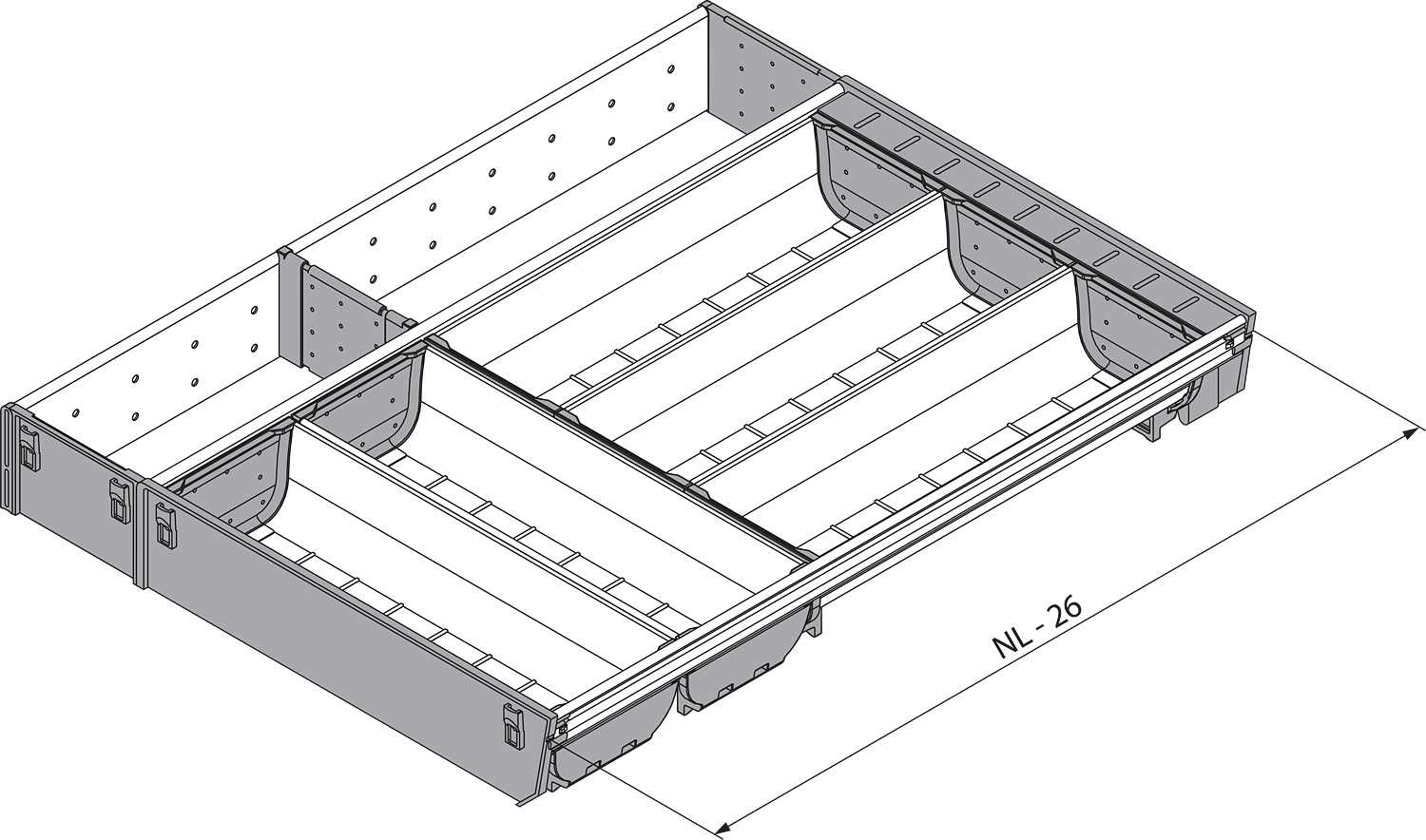 NL - 26