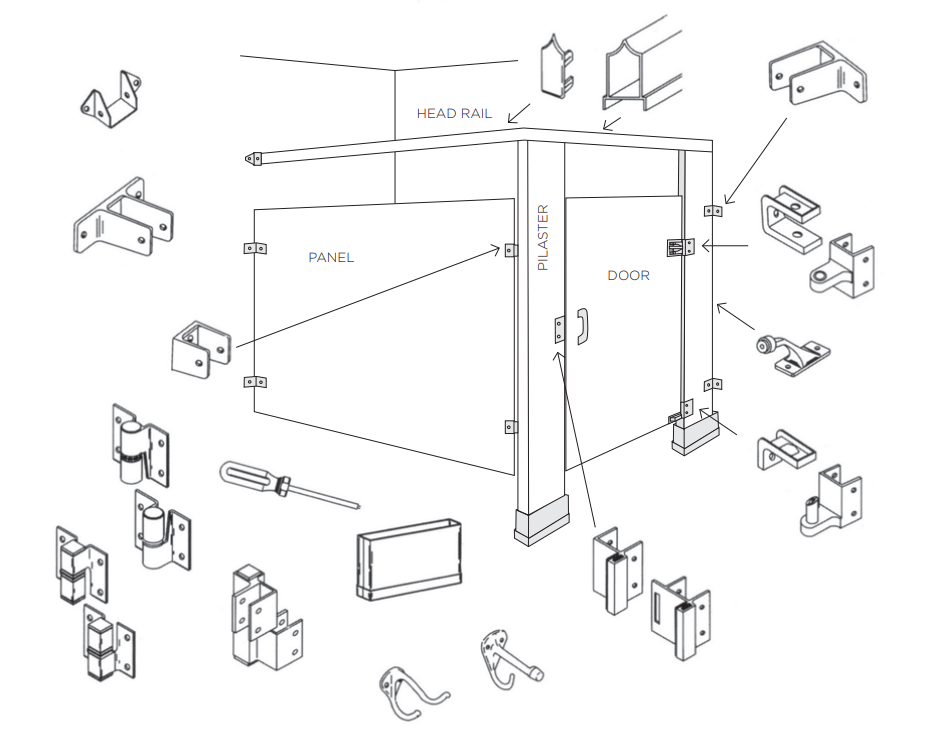 HEAD RAIL

PANEL

PILASTER

DOOR