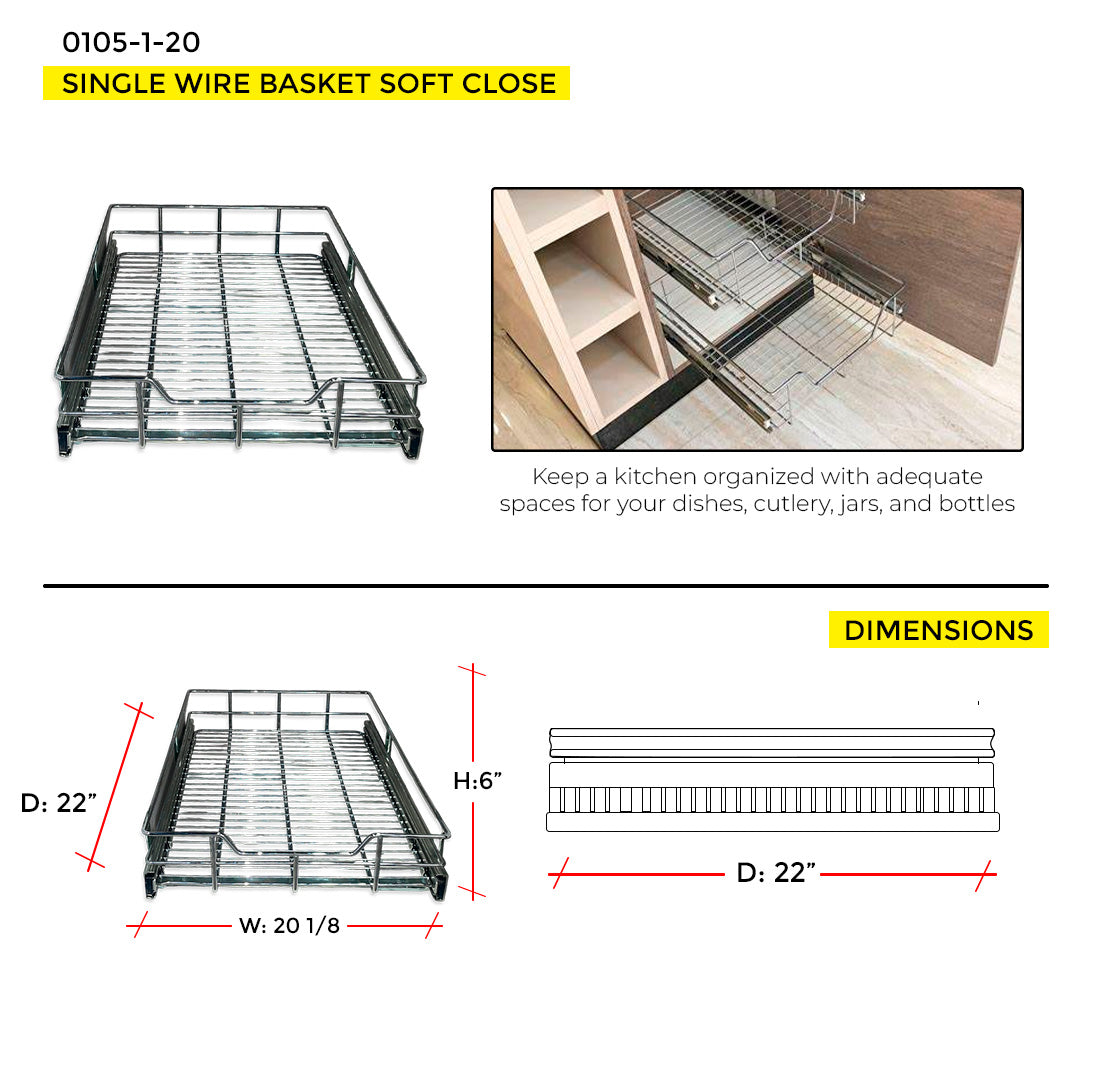 0105-1-20

SINGLE WIRE BASKET SOFT CLOSE

Keep a kitchen organized with adequate spaces for your dishes, cutlery, jars, and bottles

DIMENSIONS

D: 22”

H:6”

W: 20 1/8

D: 22”