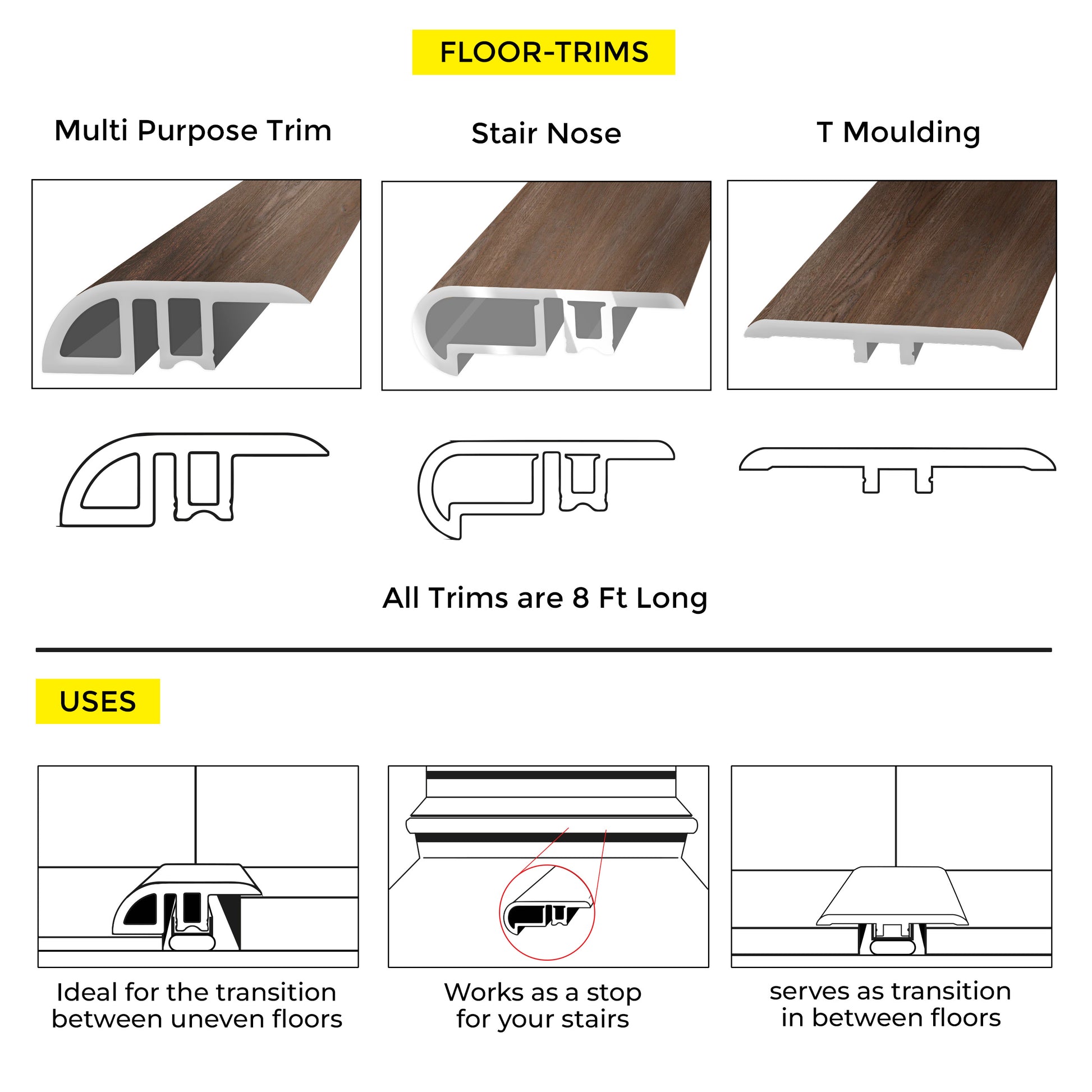 FLOOR-TRIMS

Multi Purpose Trim

Stair Nose

T Moulding

All Trims are 8 Ft Long

USES

Ideal for the transition between uneven floors

Works as a stop for your stairs

serves as transition in between floors