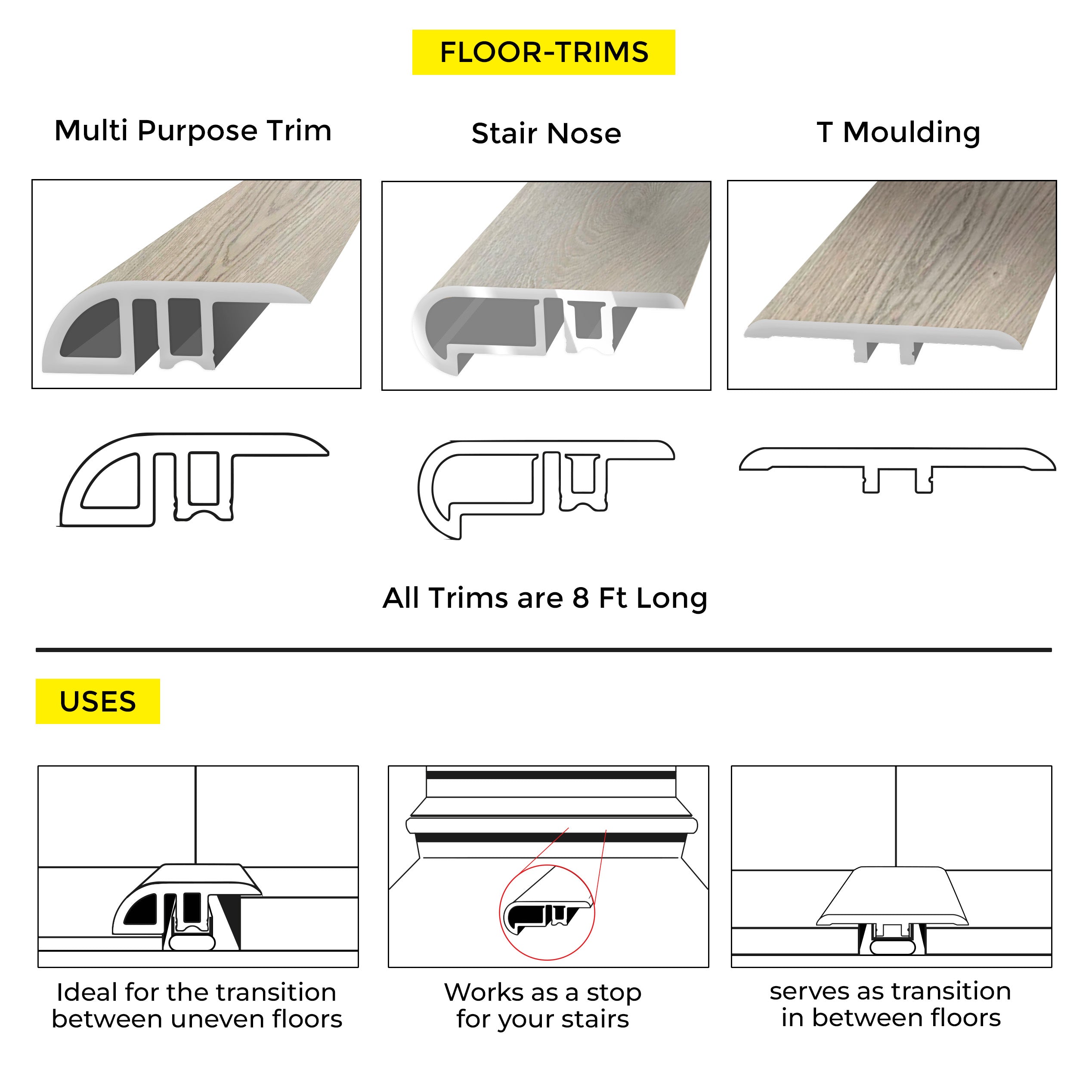 FLOOR-TRIMS

Multi Purpose Trim

Stair Nose

T Moulding

All Trims are 8 Ft Long

USES

Ideal for the transition between uneven floors

Works as a stop for your stairs

serves as transition in between floors