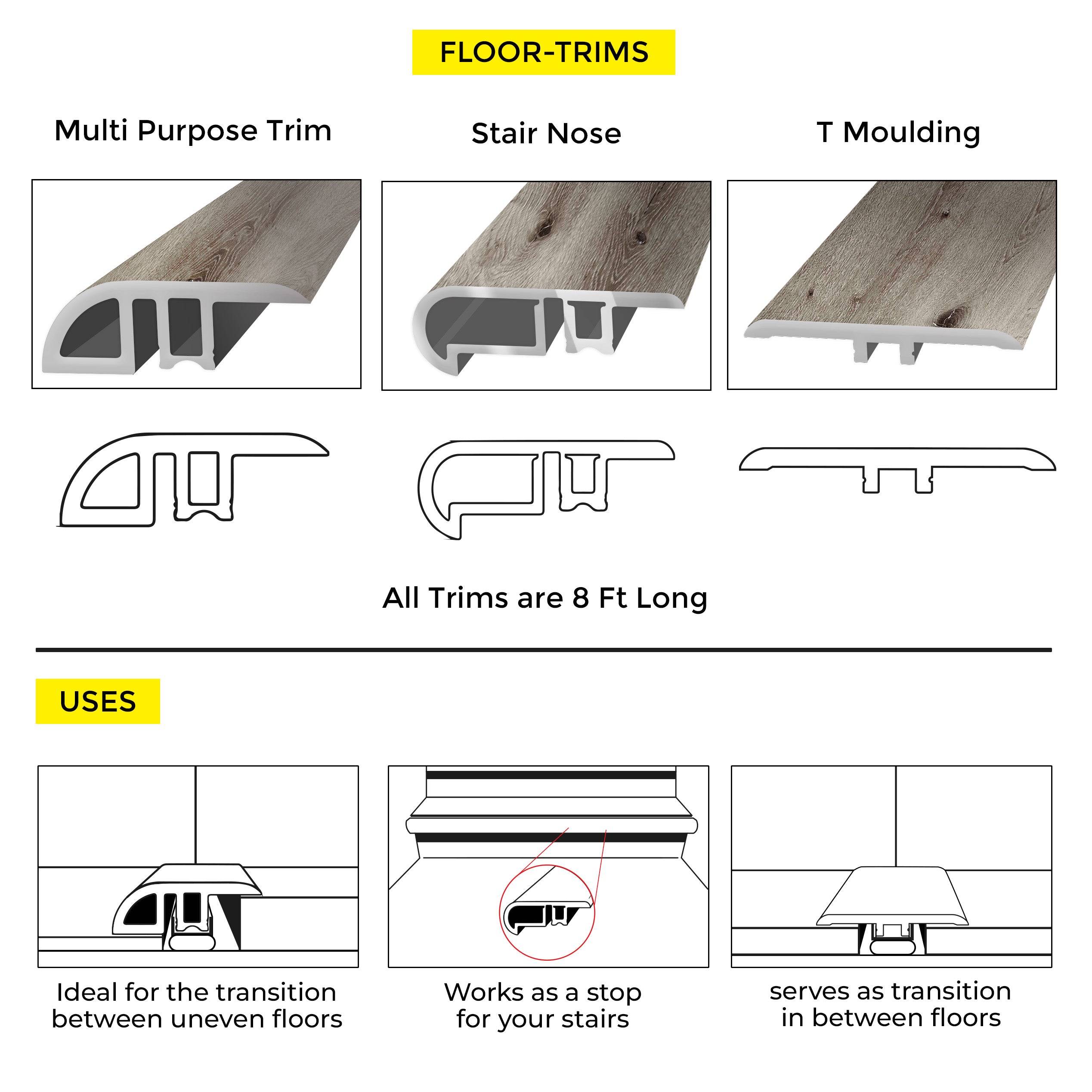 FLOOR-TRIMS

Multi Purpose Trim

Stair Nose

T Moulding

All Trims are 8 Ft Long

USES

Ideal for the transition between uneven floors

Works as a stop for your stairs

serves as transition in between floors