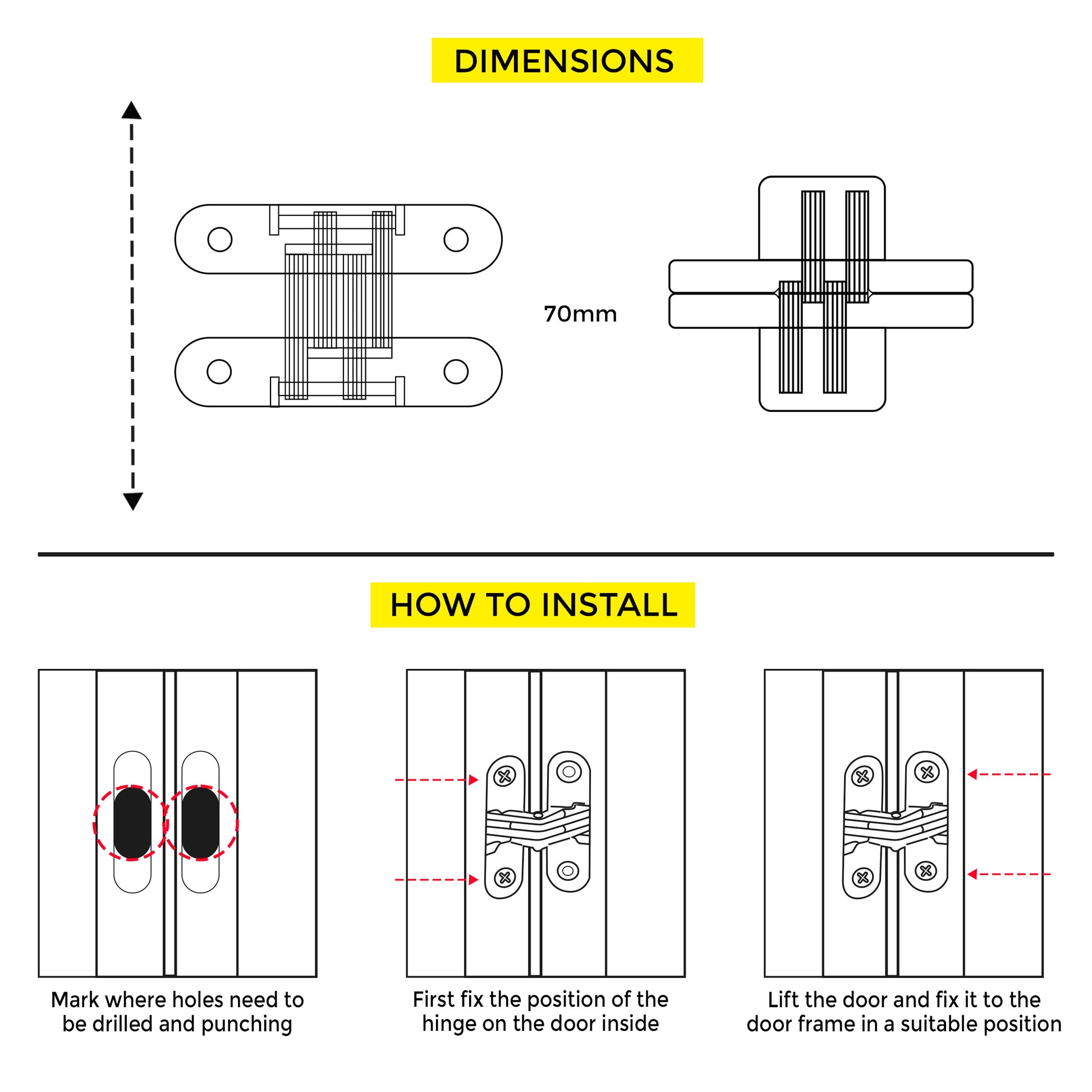 DIMENSIONS

70mm

HOW TO INSTALL

Mark where holes need to be drilled and punching

First fix the position of the hinge on the door inside

Lift the door and fix it to the door frame in a suitable position