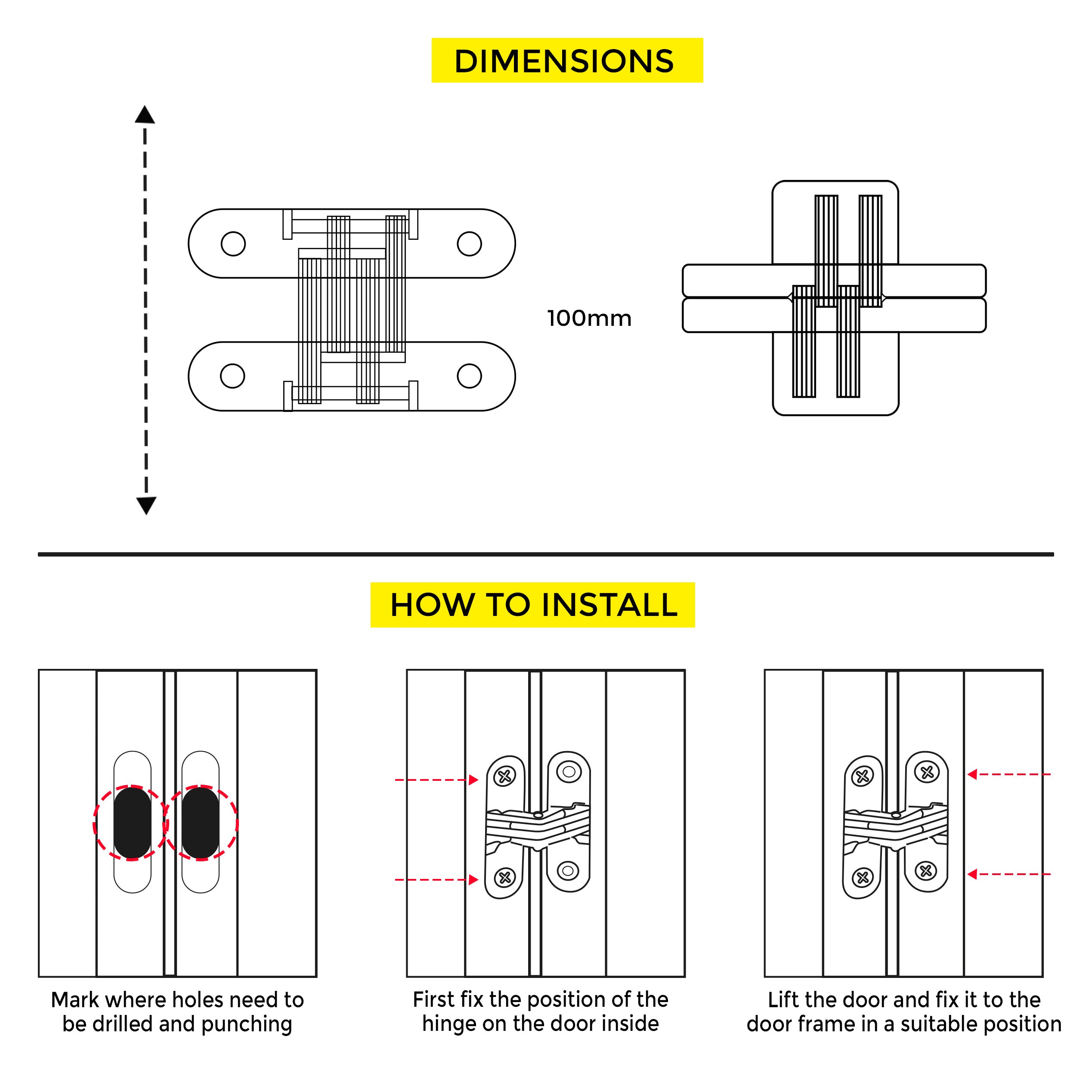 DIMENSIONS

100mm

HOW TO INSTALL

Mark where holes need to be drilled and punching

First fix the position of the hinge on the door inside

Lift the door and fix it to the door frame in a suitable position