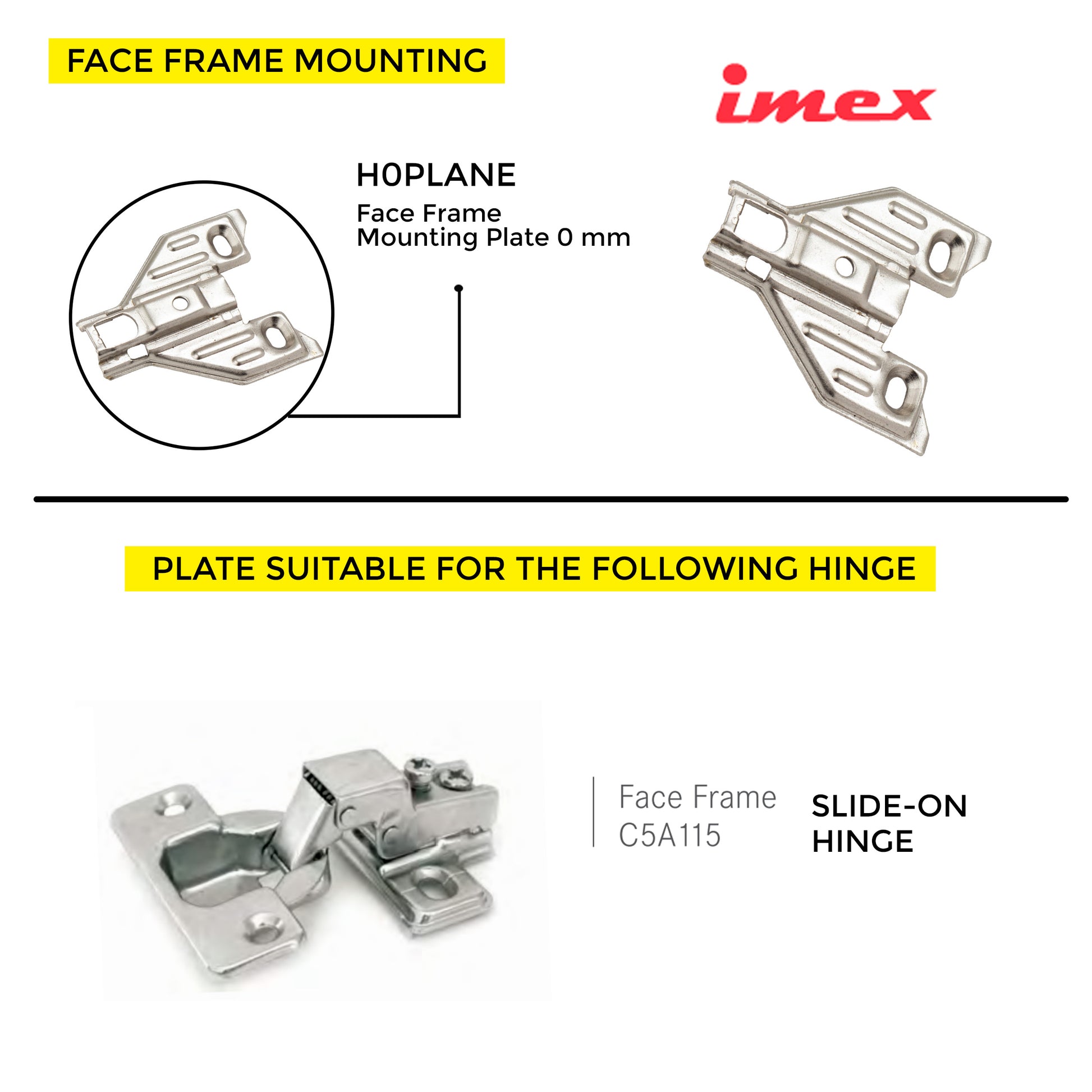 FACE FRAME MOUNTING

imex

H0PLANE
Face Frame
Mounting Plate 0 mm

PLATE SUITABLE FOR THE FOLLOWING HINGE

Face Frame
C5A115

SLIDE-ON
HINGE