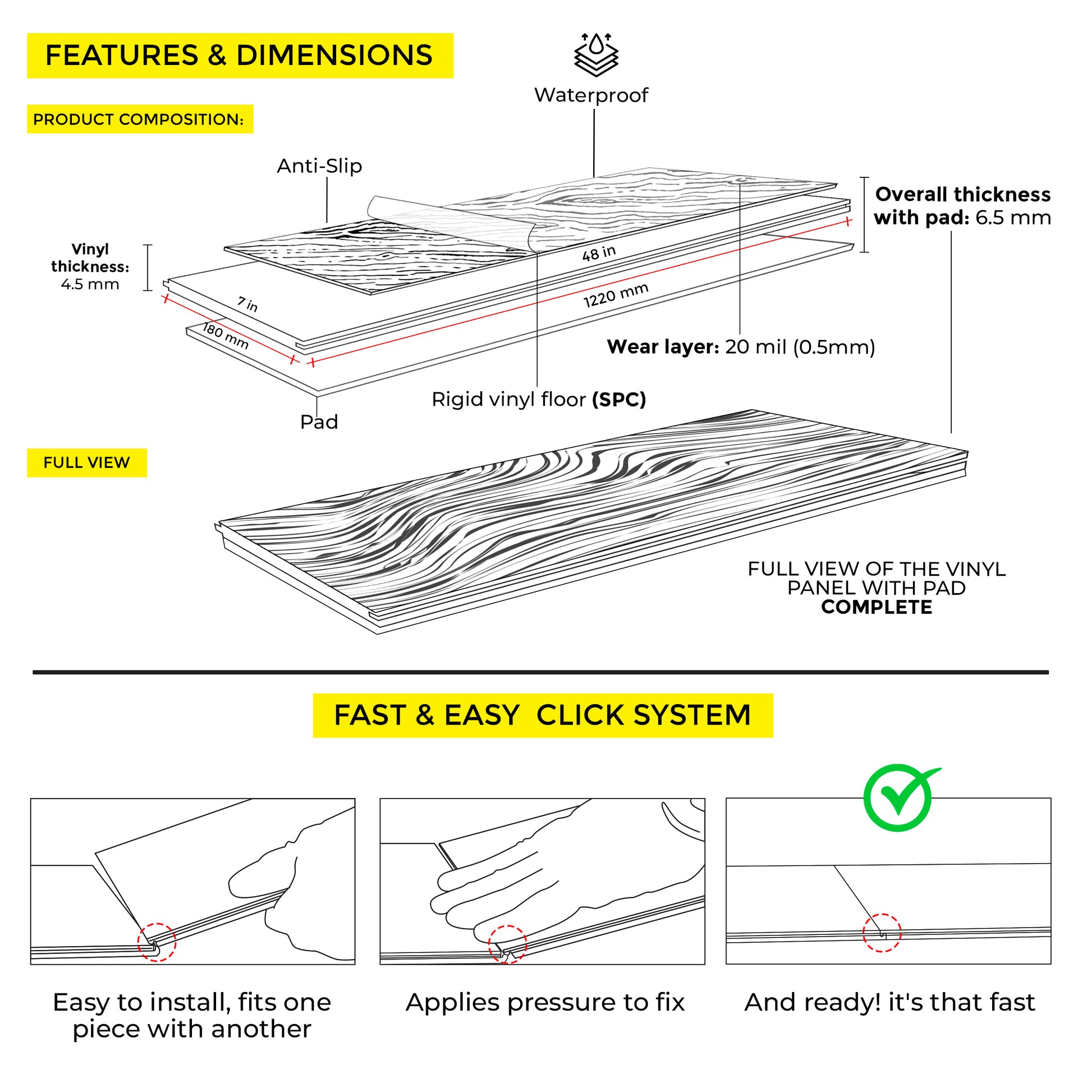 FEATURES & DIMENSIONS

Waterproof

PRODUCT COMPOSITION:

Anti-Slip

Overall thickness with pad: 6.5 mm

Vinyl thickness: 4.5 mm

48 in

7 in

1220 mm

180 mm

Wear layer: 20 mil (0.5mm)

Rigid vinyl floor (SPC)

Pad

FULL VIEW

FULL VIEW OF THE VINYL PANEL WITH PAD COMPLETE

FAST & EASY CLICK SYSTEM

Easy to install, fits one piece with another

Applies pressure to fix

And ready! it's that fast