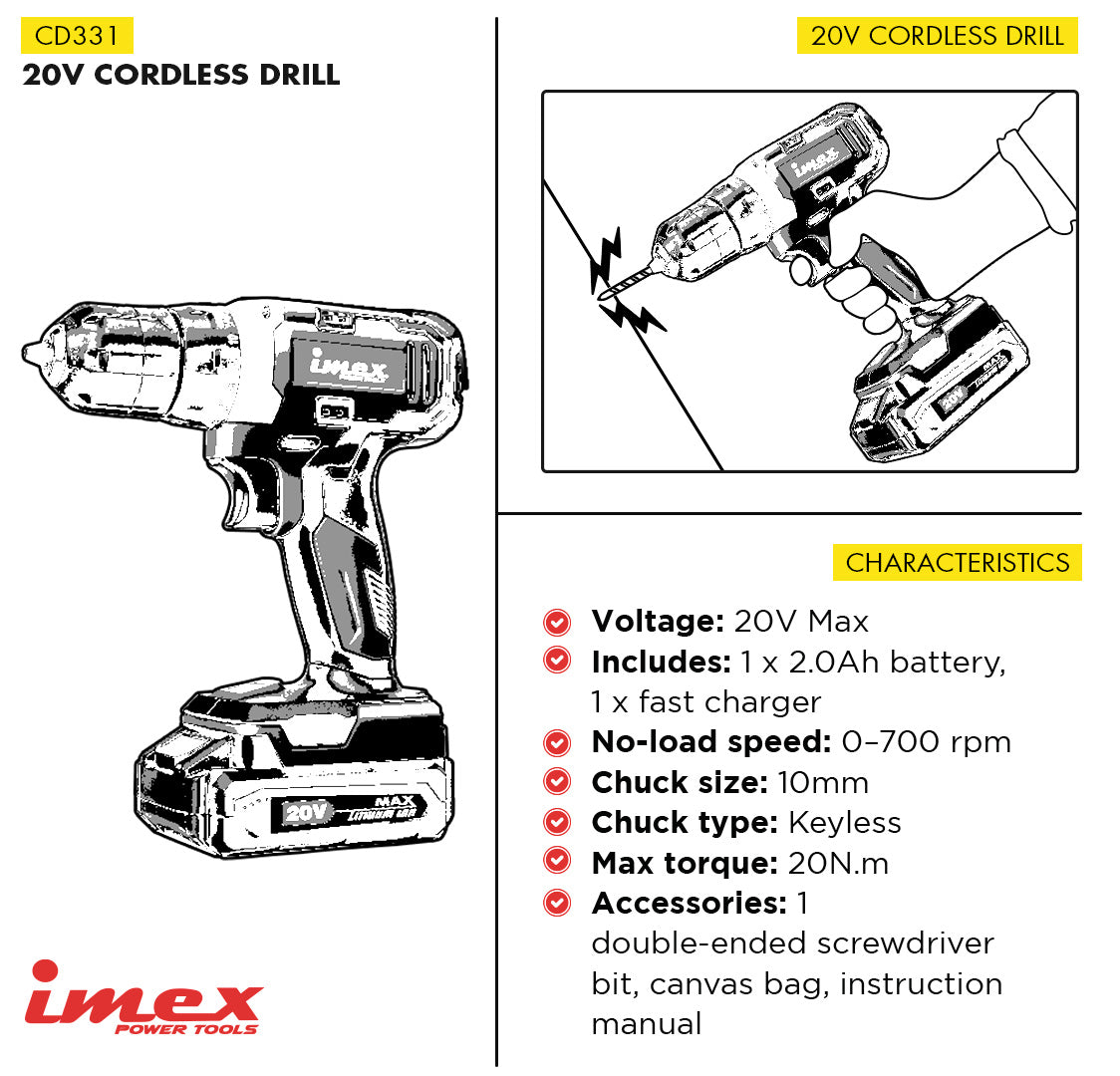 CD331
20V CORDLESS DRILL

imex
20V MAX Lithium ion

imex POWER TOOLS

20V CORDLESS DRILL

imex
20V

CHARACTERISTICS

Voltage: 20V Max
Includes: 1 x 2.0Ah battery, 1 x fast charger
No-load speed: 0–700 rpm
Chuck size: 10mm
Chuck type: Keyless
Max torque: 20N.m
Accessories: 1 double-ended screwdriver bit, canvas bag, instruction manual