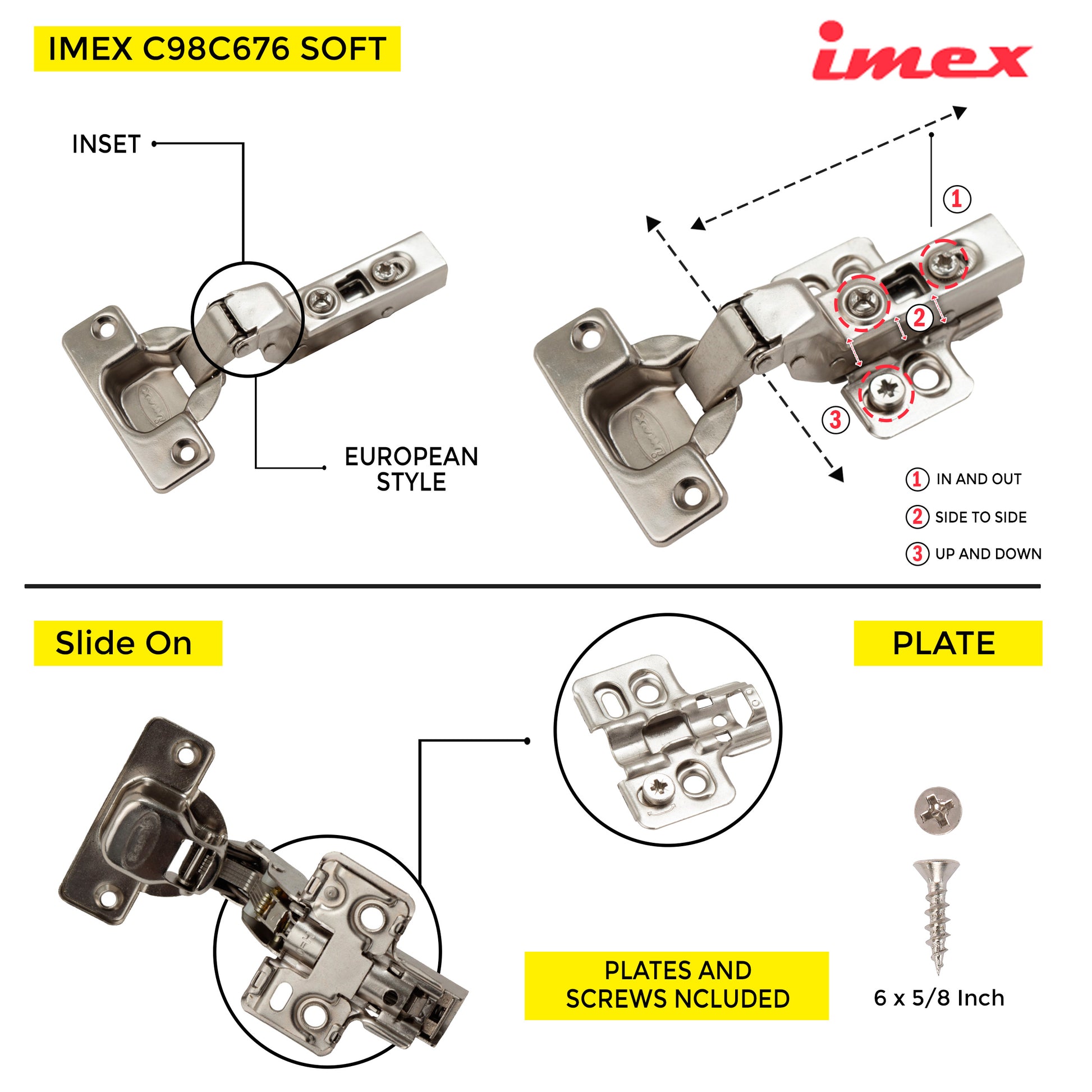 IMEX C98C676 SOFT

imex

INSET

EUROPEAN STYLE

1

2

3

1 IN AND OUT

2 SIDE TO SIDE

3 UP AND DOWN

Slide On

PLATE

PLATES AND SCREWS NCLUDED

6 x 5/8 Inch