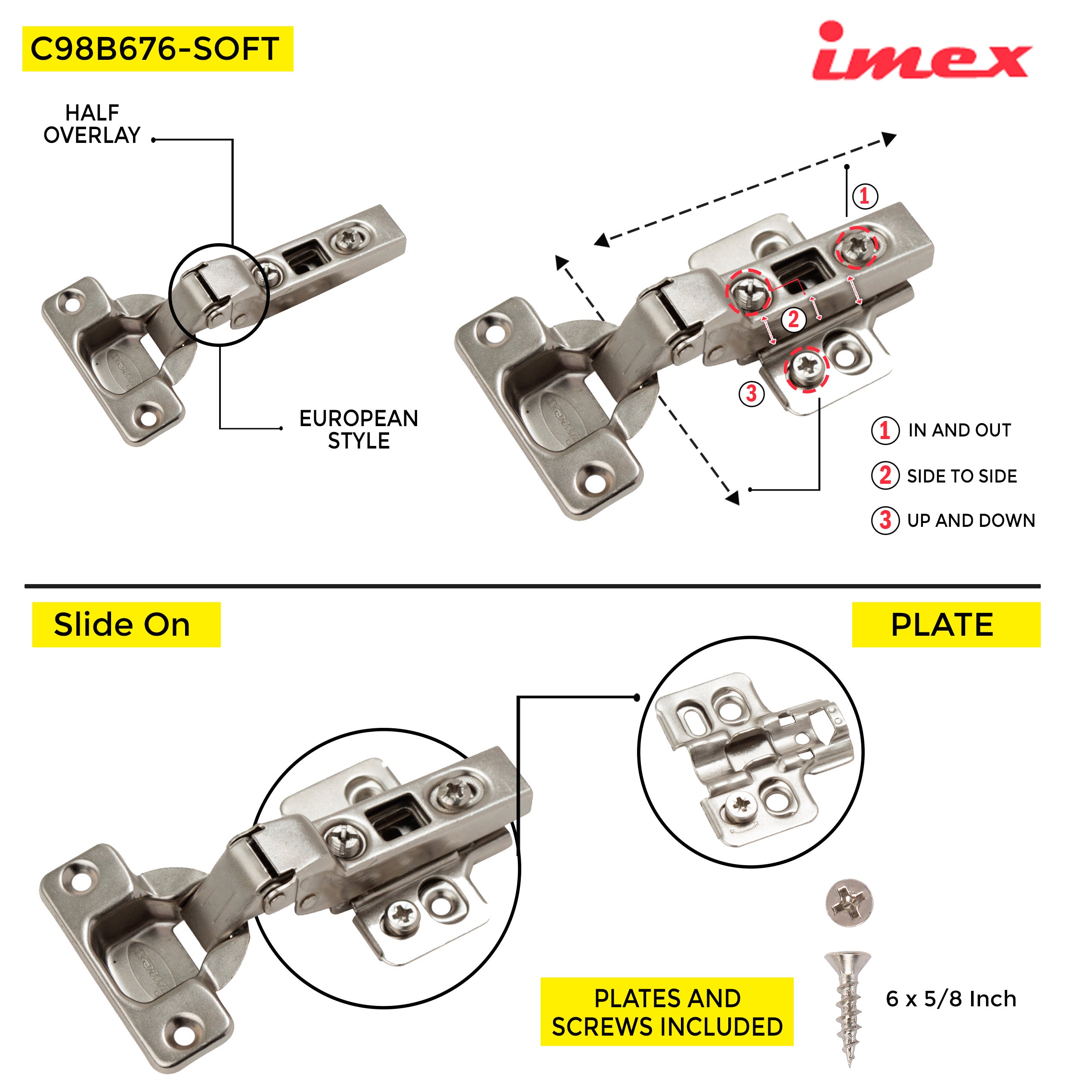 C98B676-SOFT

imex

HALF OVERLAY

EUROPEAN STYLE

1

2

3

1 IN AND OUT

2 SIDE TO SIDE

3 UP AND DOWN

Slide On

PLATE

PLATES AND SCREWS INCLUDED

6 x 5/8 Inch