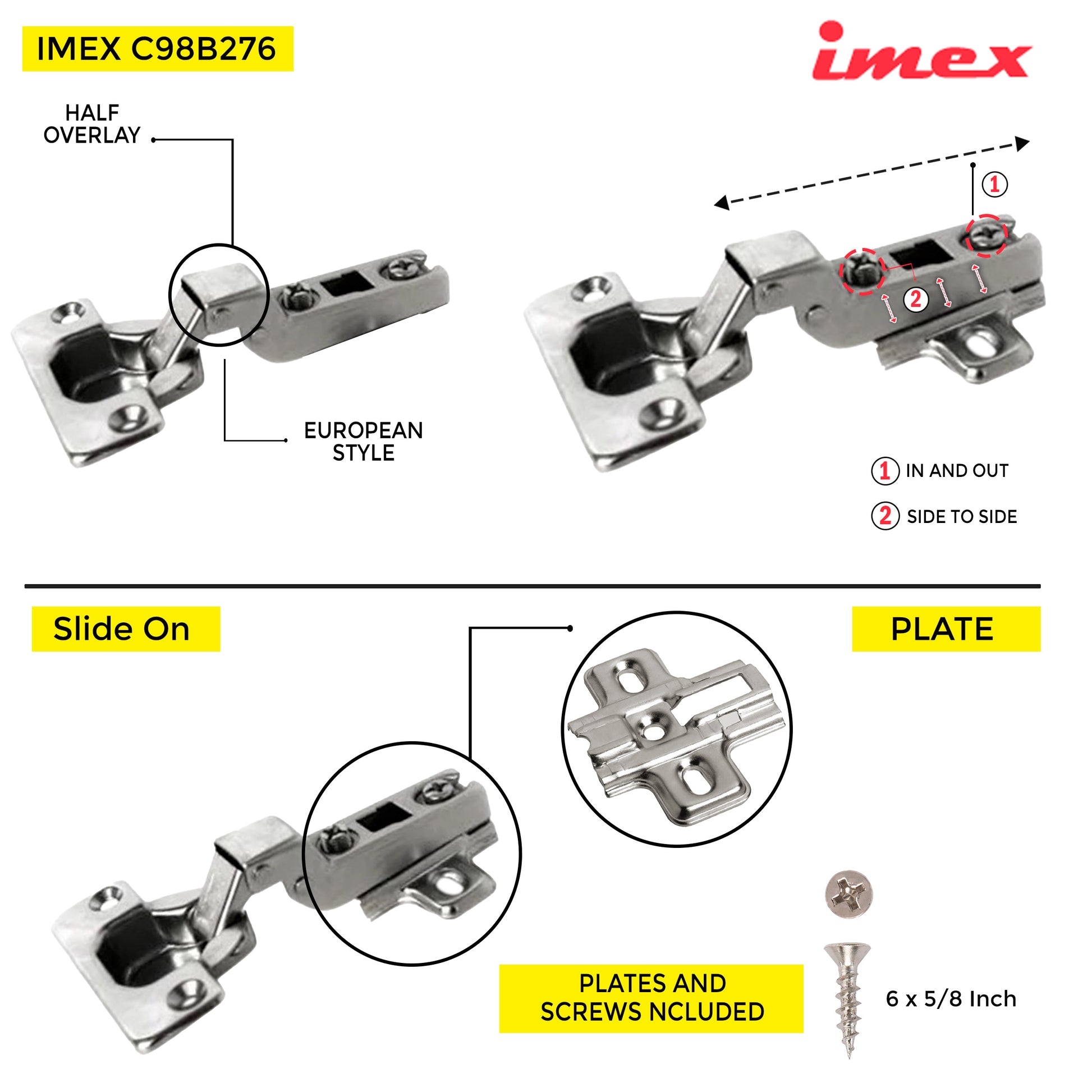 IMEX C98B276

imex

HALF OVERLAY

EUROPEAN STYLE

1

2

1 IN AND OUT

2 SIDE TO SIDE

Slide On

PLATE

PLATES AND SCREWS NCLUDED

6 x 5/8 Inch