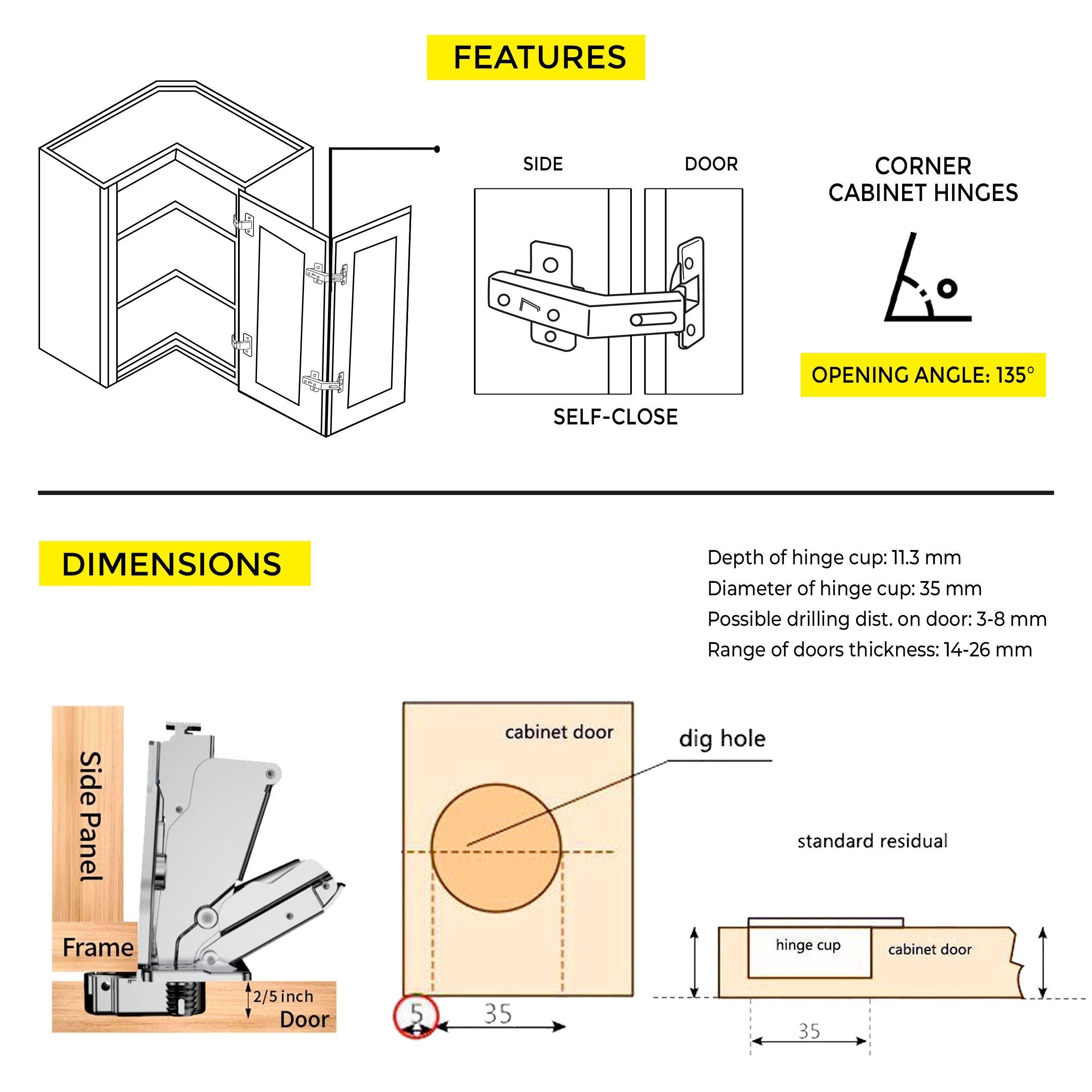 FEATURES

SIDE

DOOR

SELF-CLOSE

CORNER CABINET HINGES

OPENING ANGLE: 135°

DIMENSIONS

Depth of hinge cup: 11.3 mm
Diameter of hinge cup: 35 mm
Possible drilling dist. on door: 3-8 mm
Range of doors thickness: 14-26 mm

Side Panel

Frame

2/5 inch

Door

cabinet door

dig hole

5

35

standard residual

hinge cup

cabinet door

35