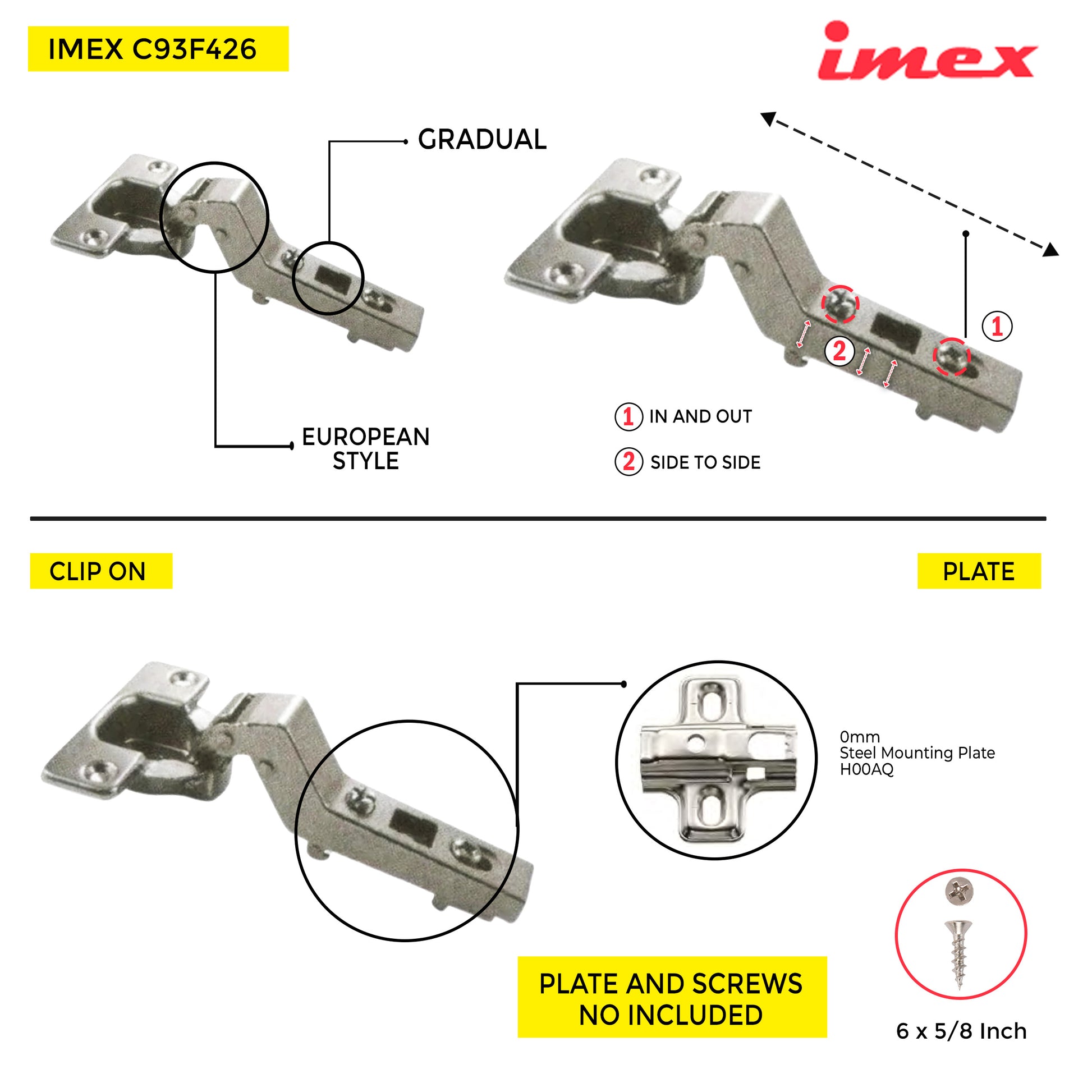 IMEX C93F426

imex

GRADUAL

EUROPEAN STYLE

1

2

1 IN AND OUT

2 SIDE TO SIDE

CLIP ON

PLATE

0mm
Steel Mounting Plate
H00AQ

PLATE AND SCREWS NO INCLUDED

6 x 5/8 Inch