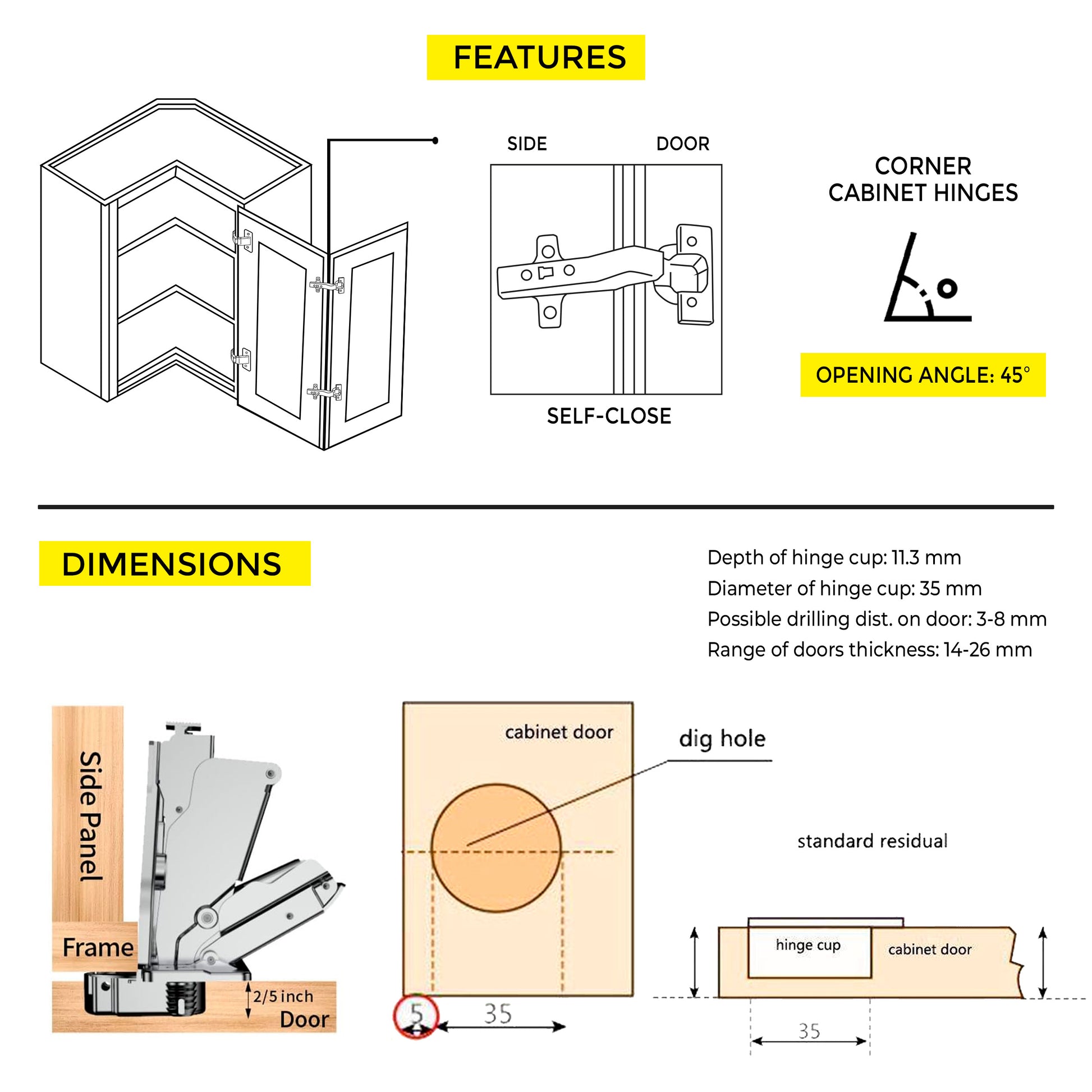 FEATURES

SIDE

DOOR

SELF-CLOSE

CORNER CABINET HINGES

OPENING ANGLE: 45°

DIMENSIONS

Depth of hinge cup: 11.3 mm
Diameter of hinge cup: 35 mm
Possible drilling dist. on door: 3-8 mm
Range of doors thickness: 14-26 mm

Side Panel

Frame

2/5 inch

Door

cabinet door

dig hole

5

35

standard residual

hinge cup

cabinet door

35