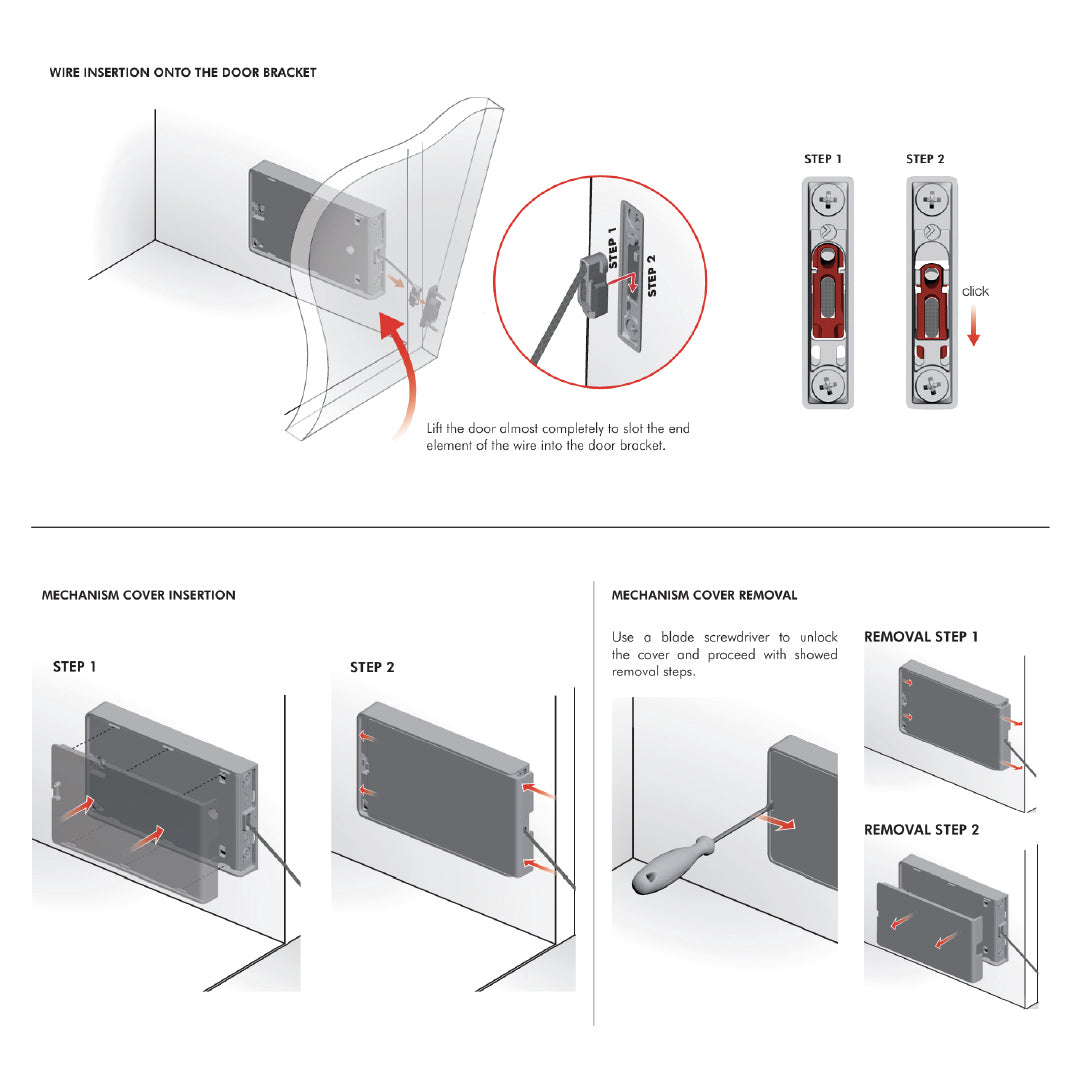 WIRE INSERTION ONTO THE DOOR BRACKET

STEP 1

STEP 2

Lift the door almost completely to slot the end element of the wire into the door bracket.

STEP 1

STEP 2

click

MECHANISM COVER INSERTION

STEP 1

STEP 2

MECHANISM COVER REMOVAL

Use a blade screwdriver to unlock the cover and proceed with showed removal steps.

REMOVAL STEP 1

REMOVAL STEP 2