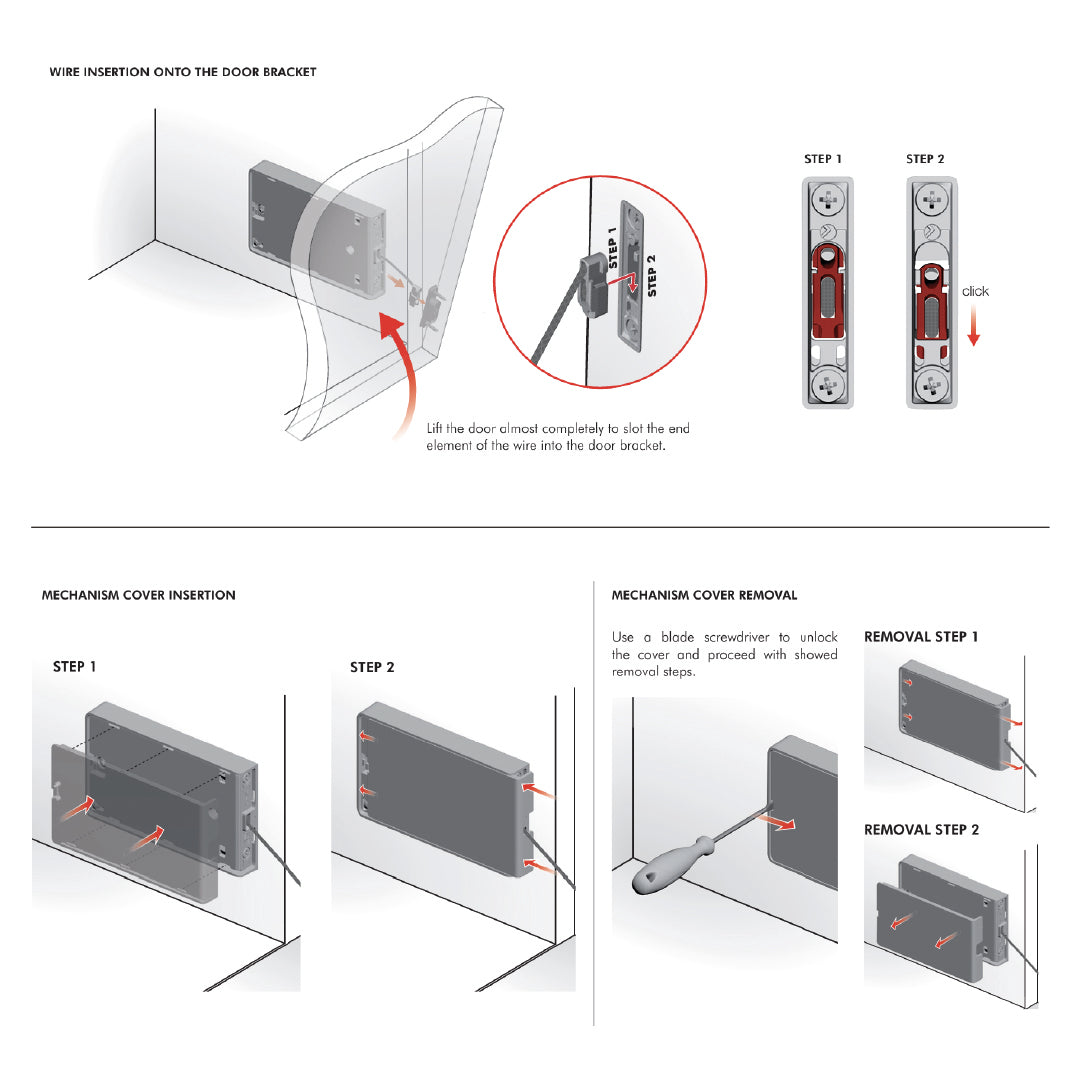 WIRE INSERTION ONTO THE DOOR BRACKET

STEP 1
STEP 2

Lift the door almost completely to slot the end element of the wire into the door bracket.

STEP 1
STEP 2
click

MECHANISM COVER INSERTION

STEP 1

STEP 2

MECHANISM COVER REMOVAL

Use a blade screwdriver to unlock the cover and proceed with showed removal steps.

REMOVAL STEP 1

REMOVAL STEP 2