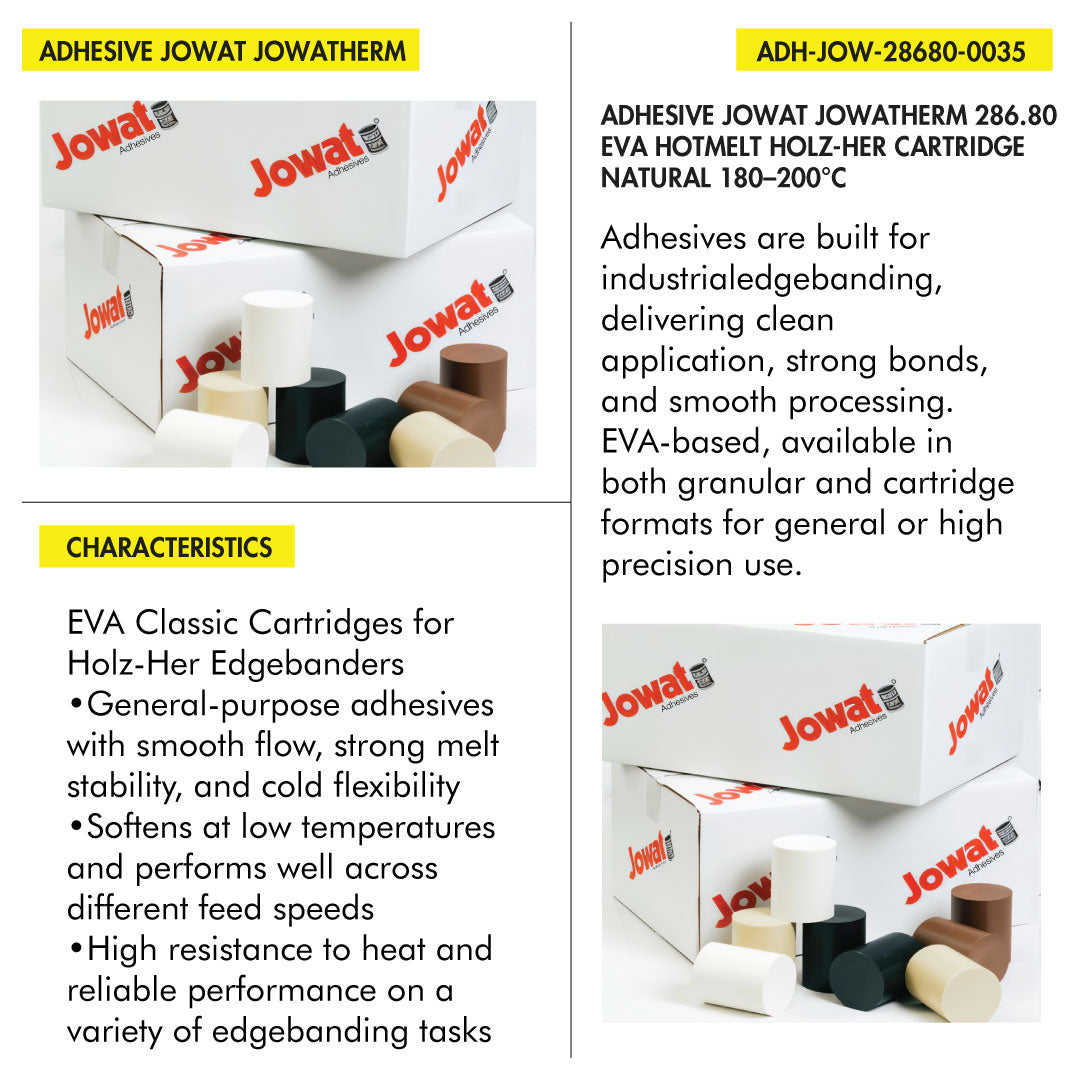 ADHESIVE JOWAT JOWATHERM

Jowat Adhesives

Jowat Adhesives

Jowat Adhesives

Jowat Adhesives

Jowat Adhesives

CHARACTERISTICS

EVA Classic Cartridges for Holz-Her Edgebanders
•General-purpose adhesives with smooth flow, strong melt stability, and cold flexibility
•Softens at low temperatures and performs well across different feed speeds
•High resistance to heat and reliable performance on a variety of edgebanding tasks

ADH-JOW-28680-0035

ADHESIVE JOWAT JOWATHERM 286.80 EVA HOTMELT HOLZ-HER CARTRIDGE NATURAL 180–200°C

Adhesives are built for industrialedgebanding, delivering clean application, strong bonds, and smooth processing. EVA-based, available in both granular and cartridge formats for general or high precision use.

Jowat Adhesives

Jowat Adhesives

Jowat Adhesives

Jowat Adhesives

Jowat Adhesives