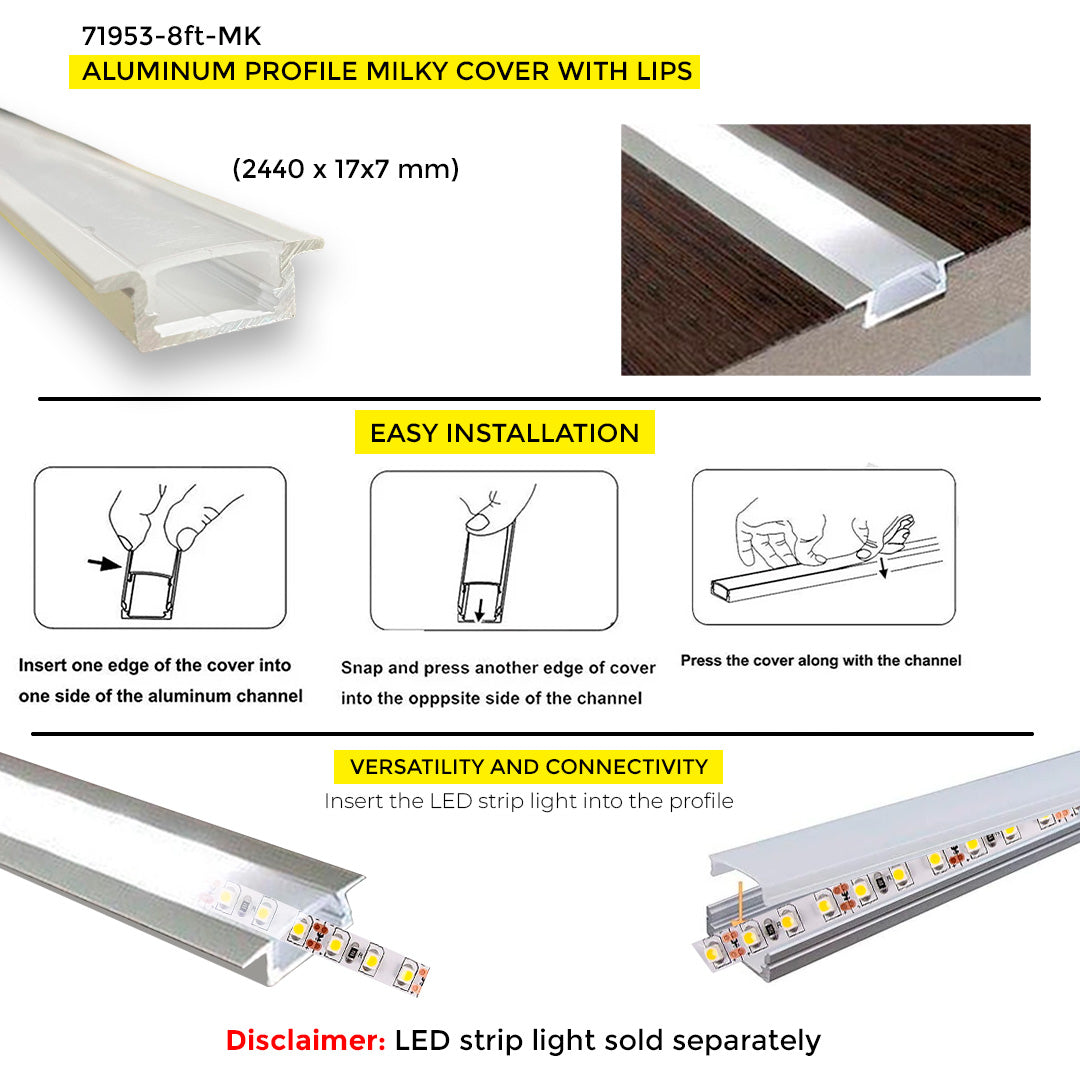 71953-8ft-MK
ALUMINUM PROFILE MILKY COVER WITH LIPS

(2440 x 17x7 mm)

EASY INSTALLATION

Insert one edge of the cover into one side of the aluminum channel

Snap and press another edge of cover into the opppsite side of the channel

Press the cover along with the channel

VERSATILITY AND CONNECTIVITY
Insert the LED strip light into the profile

Disclaimer: LED strip light sold separately