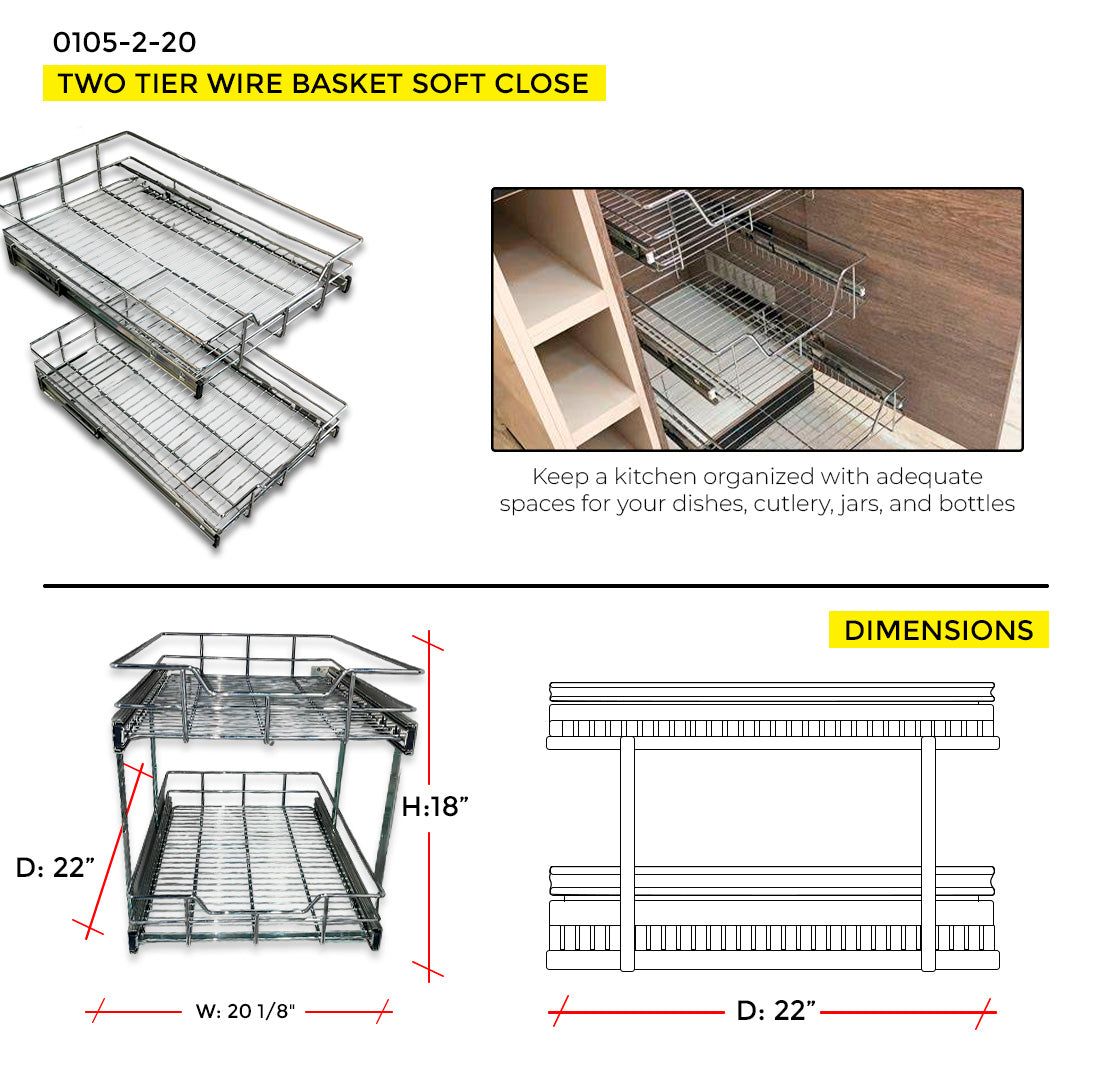 0105-2-20

TWO TIER WIRE BASKET SOFT CLOSE

Keep a kitchen organized with adequate spaces for your dishes, cutlery, jars, and bottles

DIMENSIONS

H:18”

D: 22”

W: 20 1/8"

D: 22”