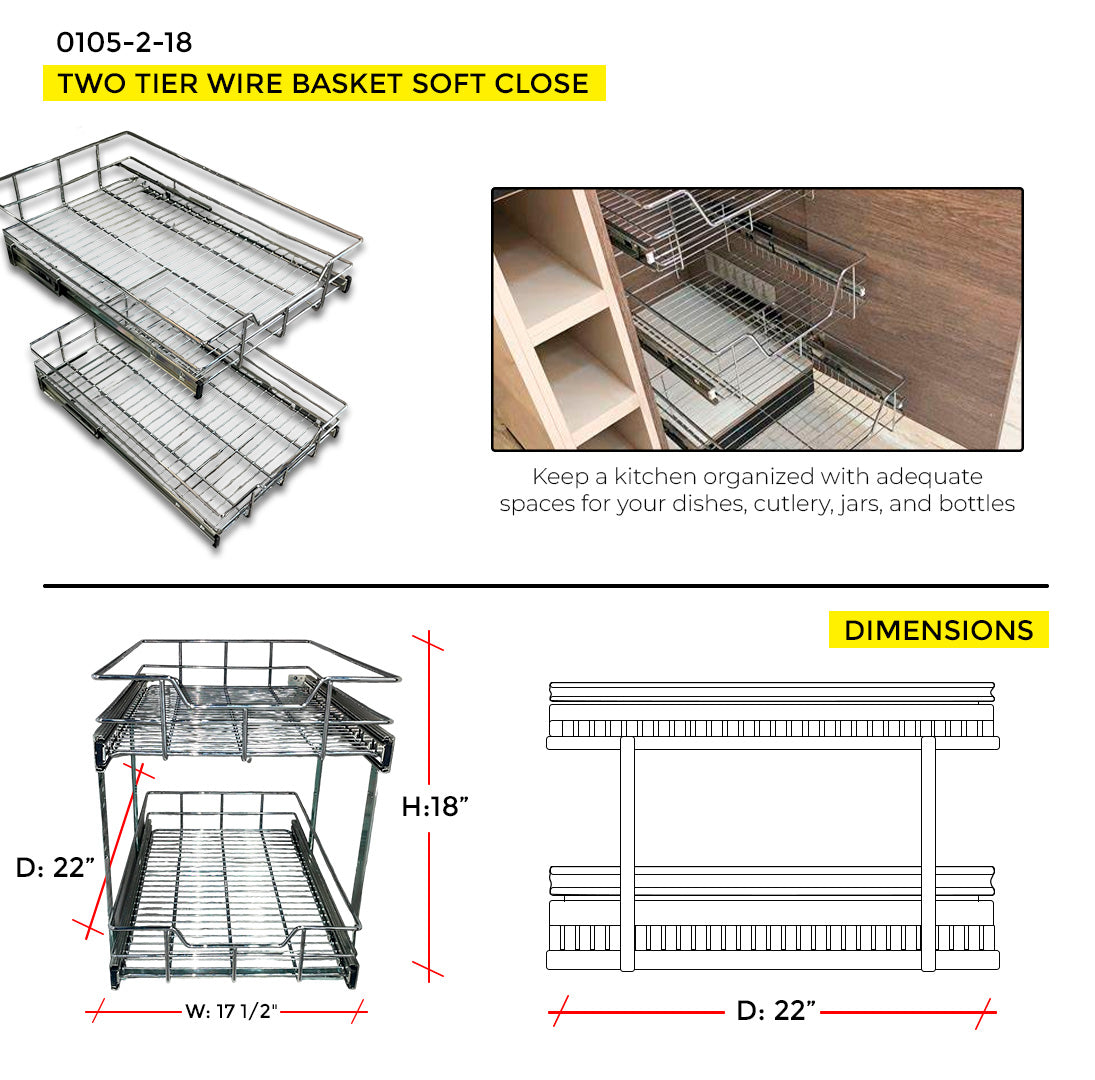 0105-2-18

TWO TIER WIRE BASKET SOFT CLOSE

Keep a kitchen organized with adequate spaces for your dishes, cutlery, jars, and bottles

DIMENSIONS

H:18”

D: 22”

W: 17 1/2"

D: 22”